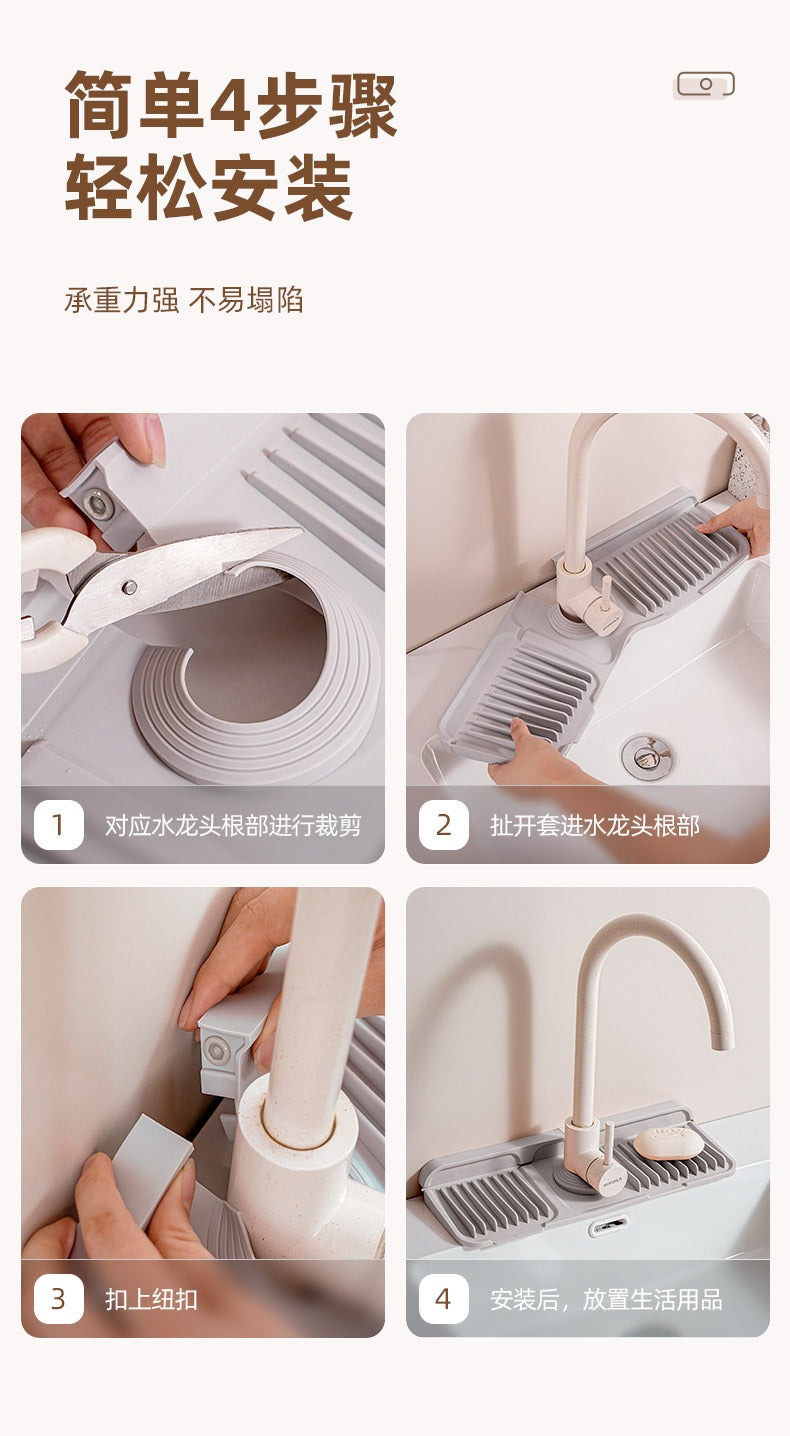 简单4步骤
轻松安装

承重力强 不易塌陷

1 对应水龙头根部进行裁剪

2 扯开套进水龙头根部

3 扣上纽扣

4 安装后，放置生活用品