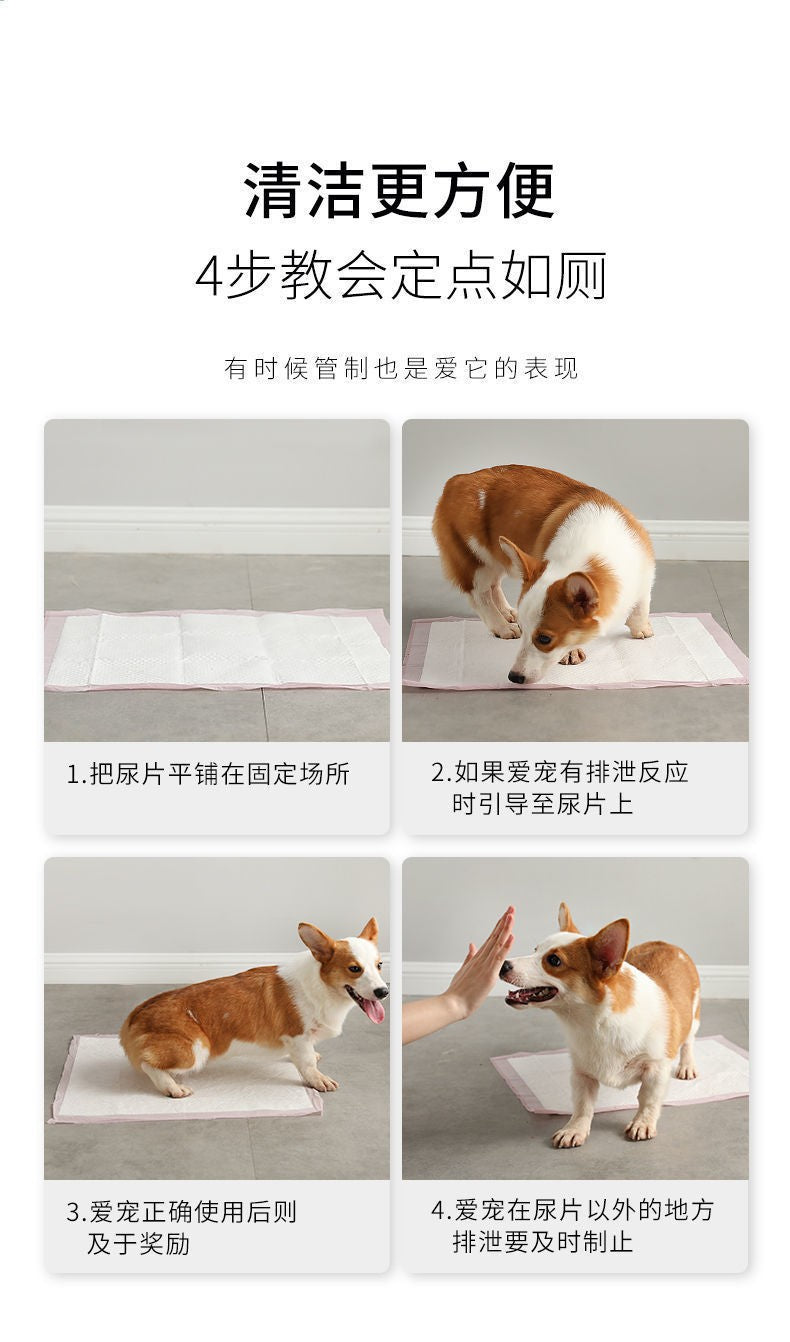 清洁更方便

4步教会定点如厕

有时候管制也是爱它的表现

1.把尿片平铺在固定场所

2.如果爱宠有排泄反应时引导至尿片上

3.爱宠正确使用后则及于奖励

4.爱宠在尿片以外的地方排泄要及时制止