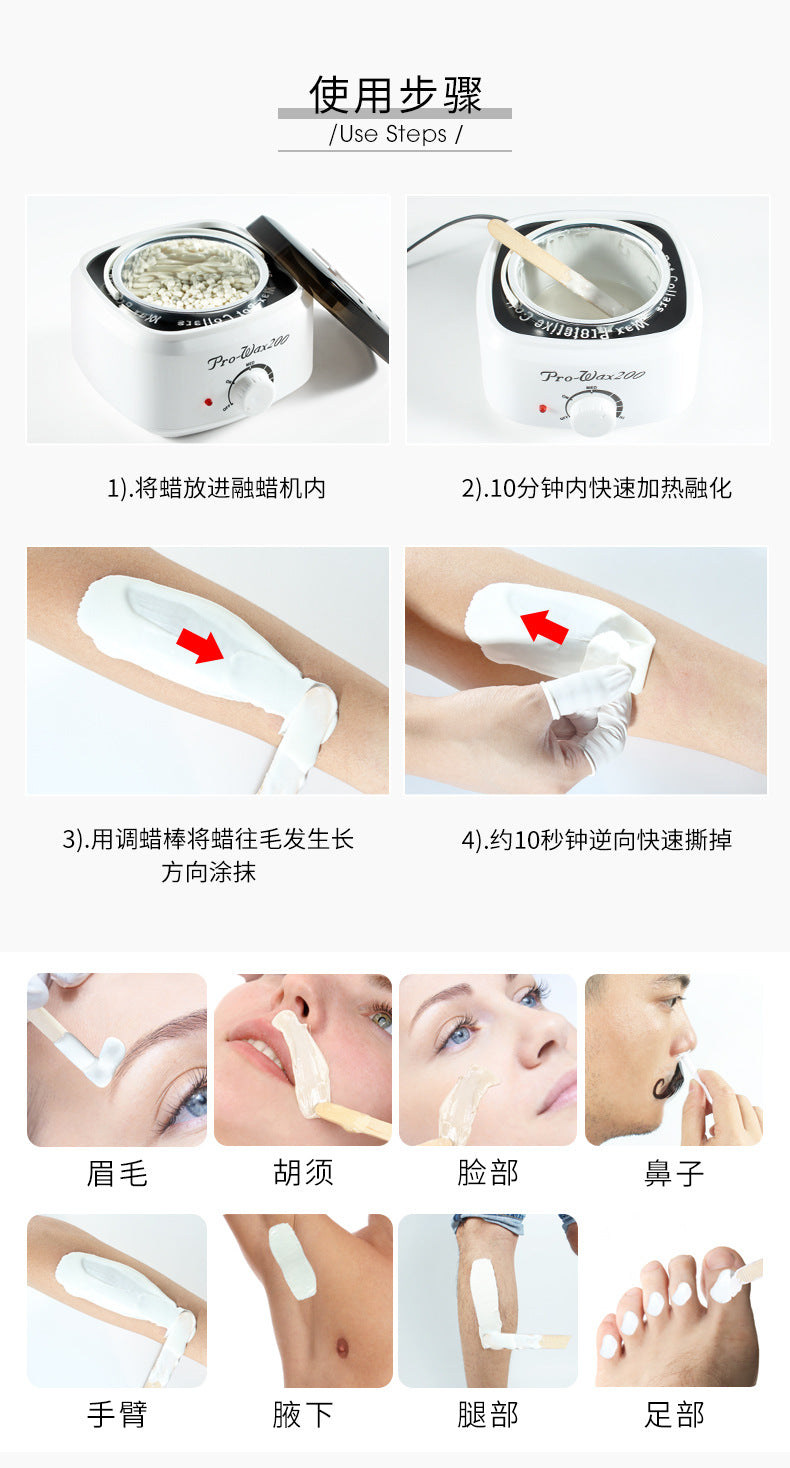 使用步骤
/Use Steps /

Pro-Wax200

Pro-Wax200

1).将蜡放进融蜡机内

2).10分钟内快速加热融化

3).用调蜡棒将蜡往毛发生长方向涂抹

4).约10秒钟逆向快速撕掉

眉毛

胡须

脸部

鼻子

手臂

腋下

腿部

足部