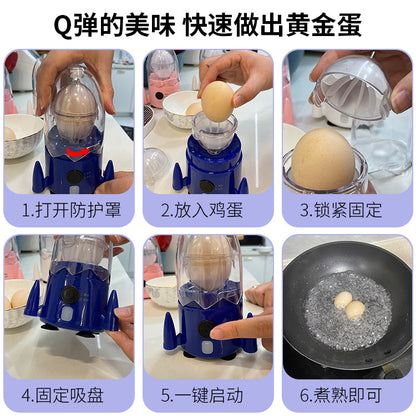 Q弹的美味 快速做出黄金蛋

1.打开防护罩

2.放入鸡蛋

3.锁紧固定

4.固定吸盘

5.一键启动

6.煮熟即可