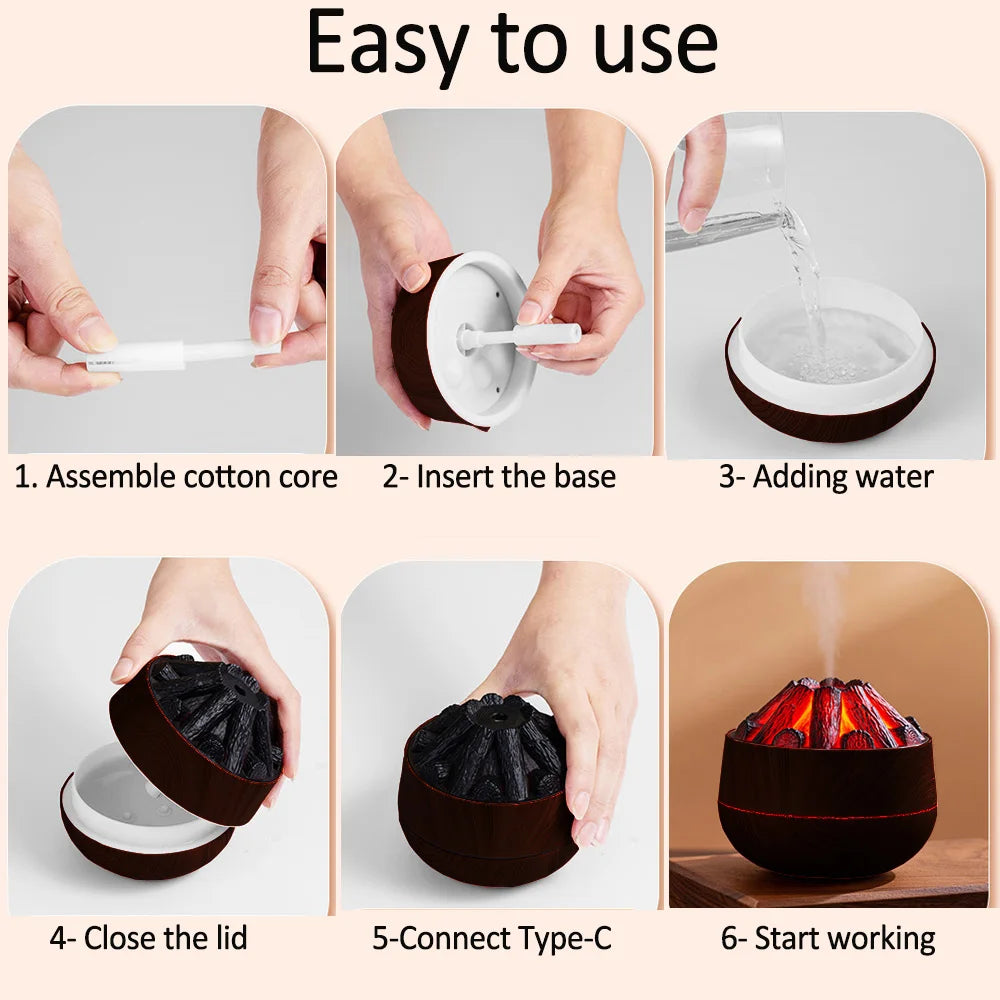 Easy to use

1. Assemble cotton core

2- Insert the base

3- Adding water

4- Close the lid

5-Connect Type-C

6- Start working