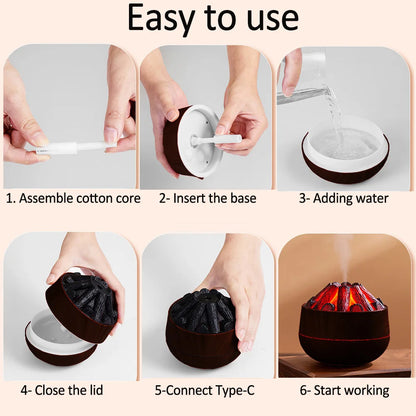 Easy to use

1. Assemble cotton core

2- Insert the base

3- Adding water

4- Close the lid

5-Connect Type-C

6- Start working