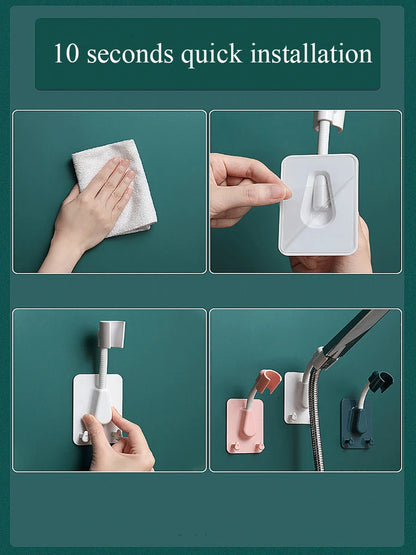 10 seconds quick installation