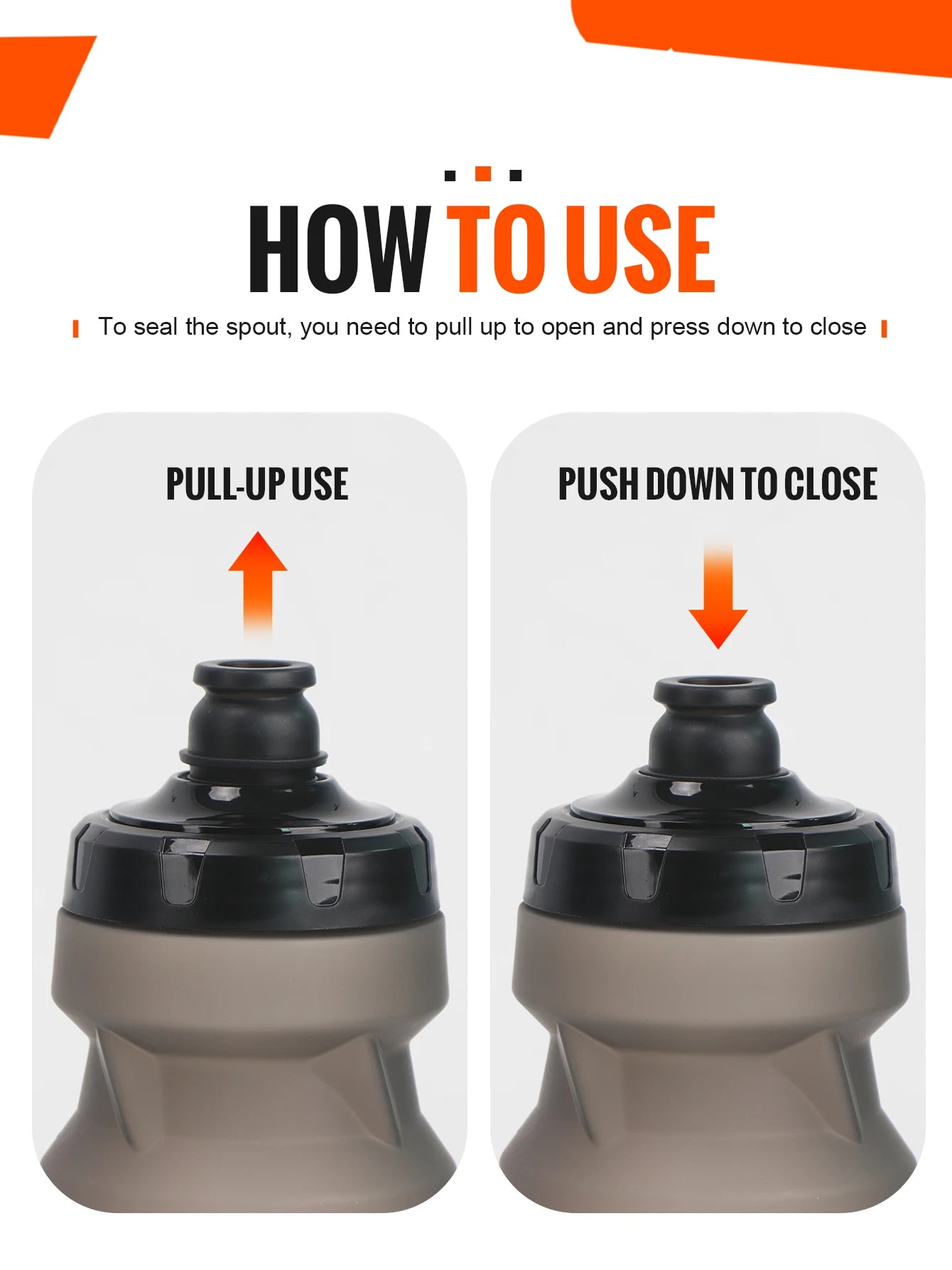 HOW TO USE

To seal the spout, you need to pull up to open and press down to close

PULL-UP USE

PUSH DOWN TO CLOSE