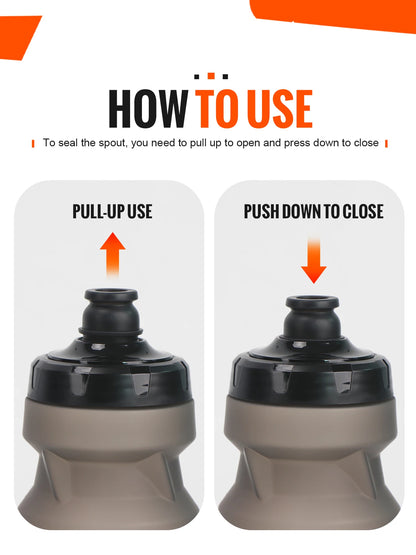 HOW TO USE

To seal the spout, you need to pull up to open and press down to close

PULL-UP USE

PUSH DOWN TO CLOSE