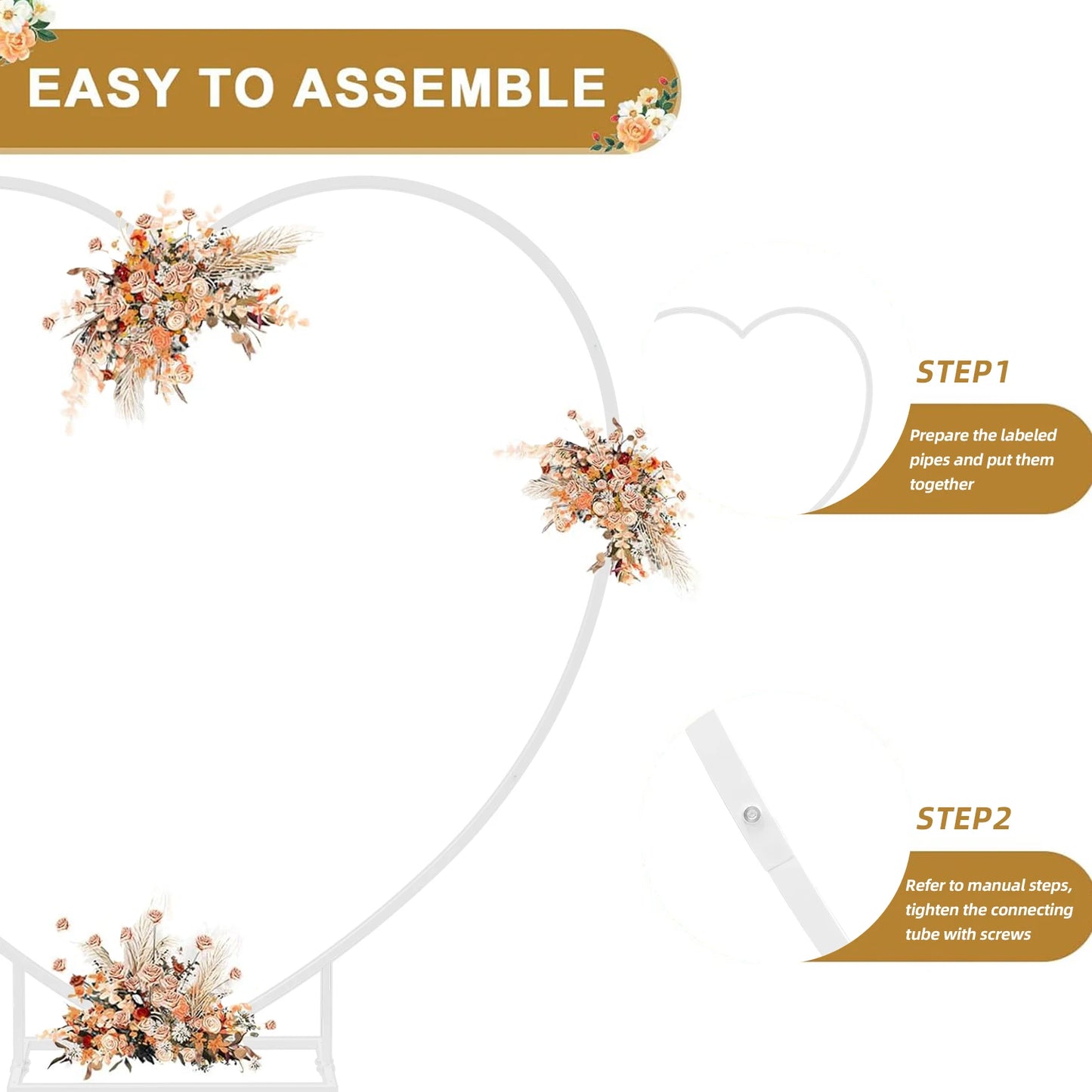 EASY TO ASSEMBLE

STEP1

Prepare the labeled pipes and put them together

STEP2

Refer to manual steps, tighten the connecting tube with screws