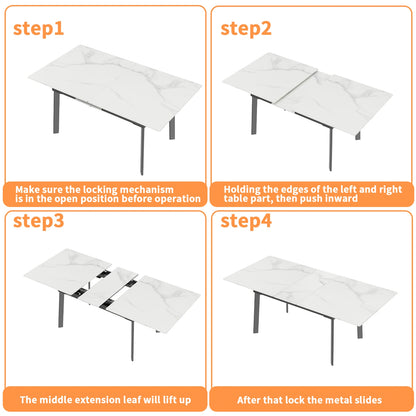 step1

Make sure the locking mechanism is in the open position before operation

step2

Holding the edges of the left and right table part, then push inward

step3

The middle extension leaf will lift up

step4

After that lock the metal slides