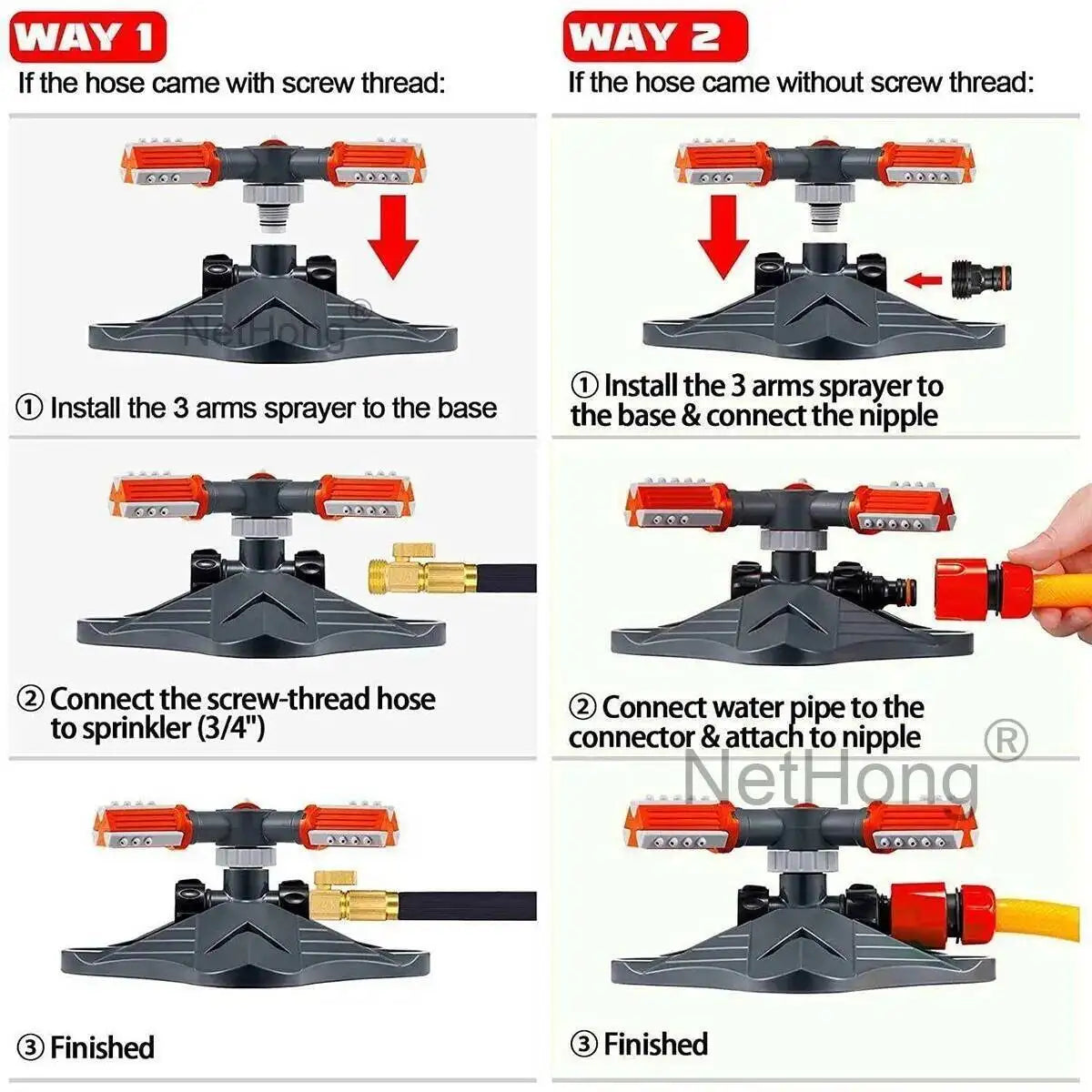 WAY 1
If the hose came with screw thread:

NetHong®

① Install the 3 arms sprayer to the base

② Connect the screw-thread hose to sprinkler (3/4")

③ Finished

WAY 2
If the hose came without screw thread:

① Install the 3 arms sprayer to the base & connect the nipple

② Connect water pipe to the connector & attach to nipple

NetHong®

③ Finished