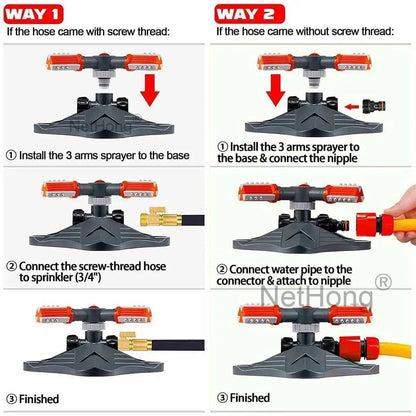 WAY 1

If the hose came with screw thread:

NetHong

① Install the 3 arms sprayer to the base

② Connect the screw-thread hose to sprinkler (3/4")

③ Finished

WAY 2

If the hose came without screw thread:

① Install the 3 arms sprayer to the base & connect the nipple

② Connect water pipe to the connector & attach to nipple

NetHong ®

③ Finished