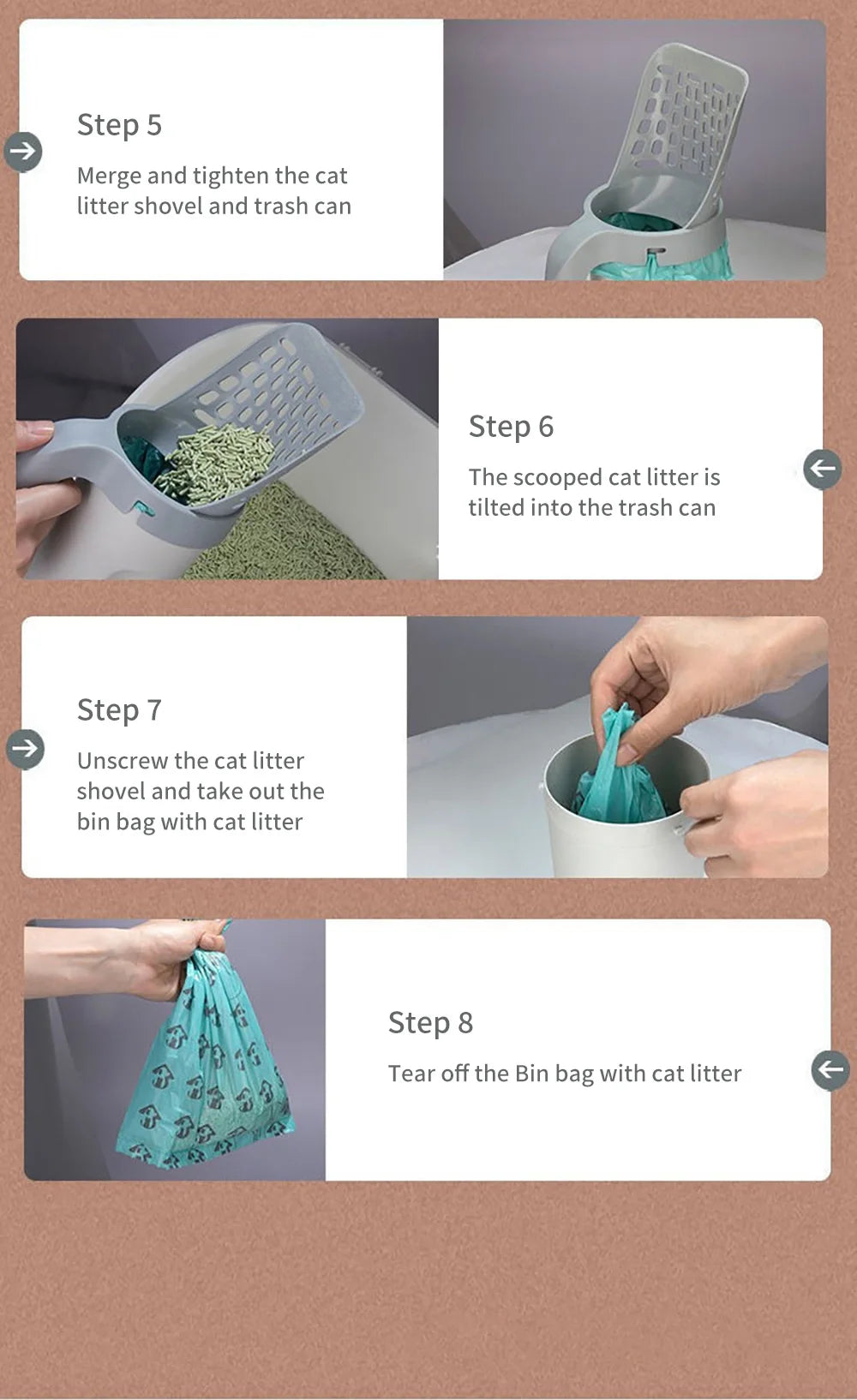 Step 5

Merge and tighten the cat litter shovel and trash can

Step 6

The scooped cat litter is tilted into the trash can

Step 7

Unscrew the cat litter shovel and take out the bin bag with cat litter

Step 8

Tear off the Bin bag with cat litter