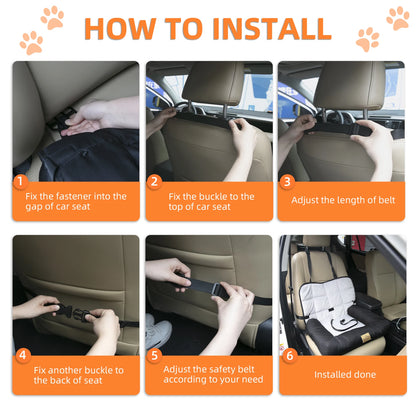 HOW TO INSTALL

1
Fix the fastener into the gap of car seat

2
Fix the buckle to the top of car seat

3
Adjust the length of belt

4
Fix another buckle to the back of seat

5
Adjust the safety belt according to your need

6
Installed done