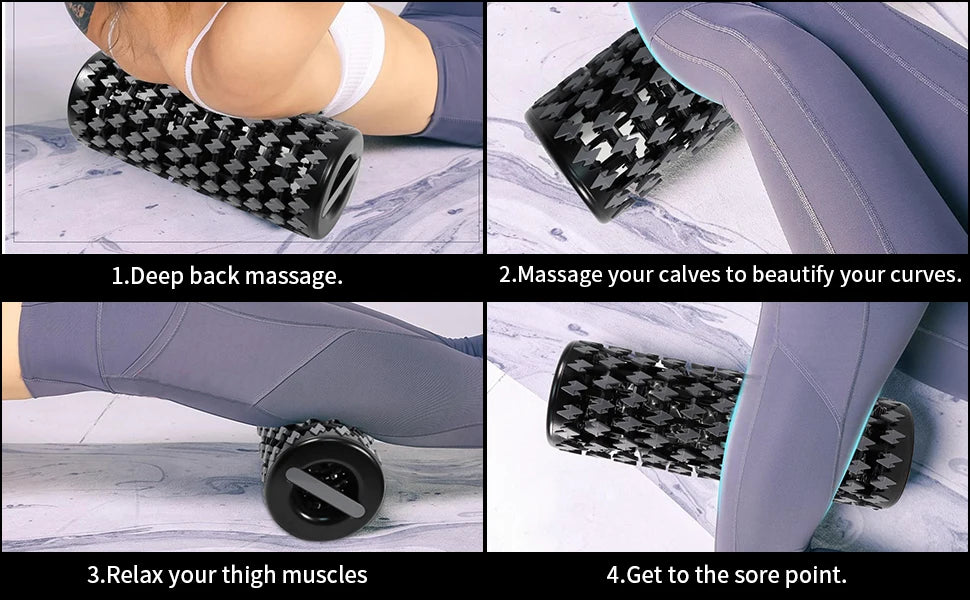 1.Deep back massage.

2.Massage your calves to beautify your curves.

3.Relax your thigh muscles

4.Get to the sore point.