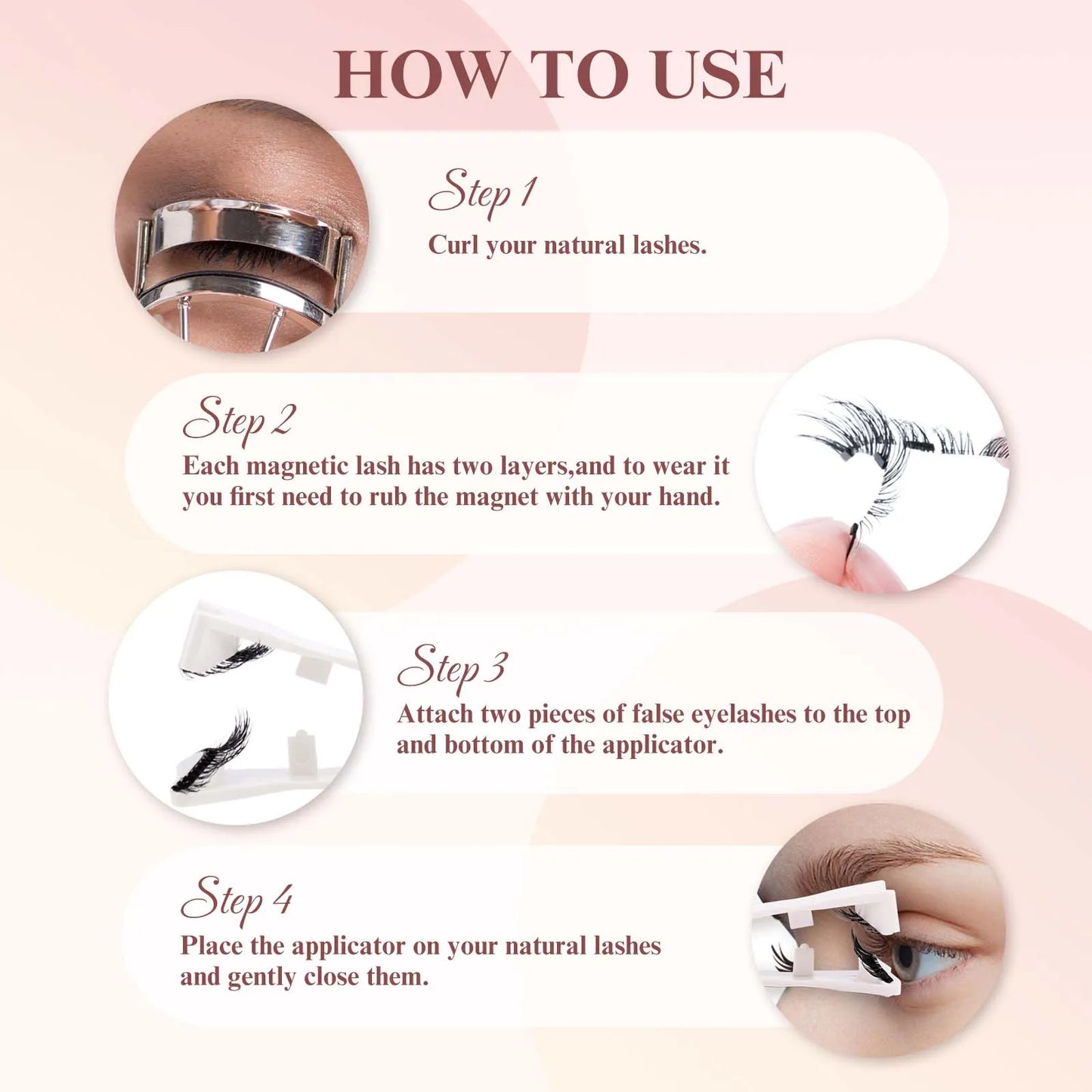 HOW TO USE

Step 1
Curl your natural lashes.

Step 2
Each magnetic lash has two layers,and to wear it you first need to rub the magnet with your hand.

Step 3
Attach two pieces of false eyelashes to the top and bottom of the applicator.

Step 4
Place the applicator on your natural lashes and gently close them.