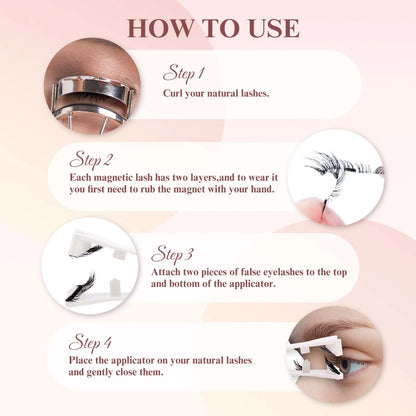 HOW TO USE

Step 1
Curl your natural lashes.

Step 2
Each magnetic lash has two layers,and to wear it you first need to rub the magnet with your hand.

Step 3
Attach two pieces of false eyelashes to the top and bottom of the applicator.

Step 4
Place the applicator on your natural lashes and gently close them.