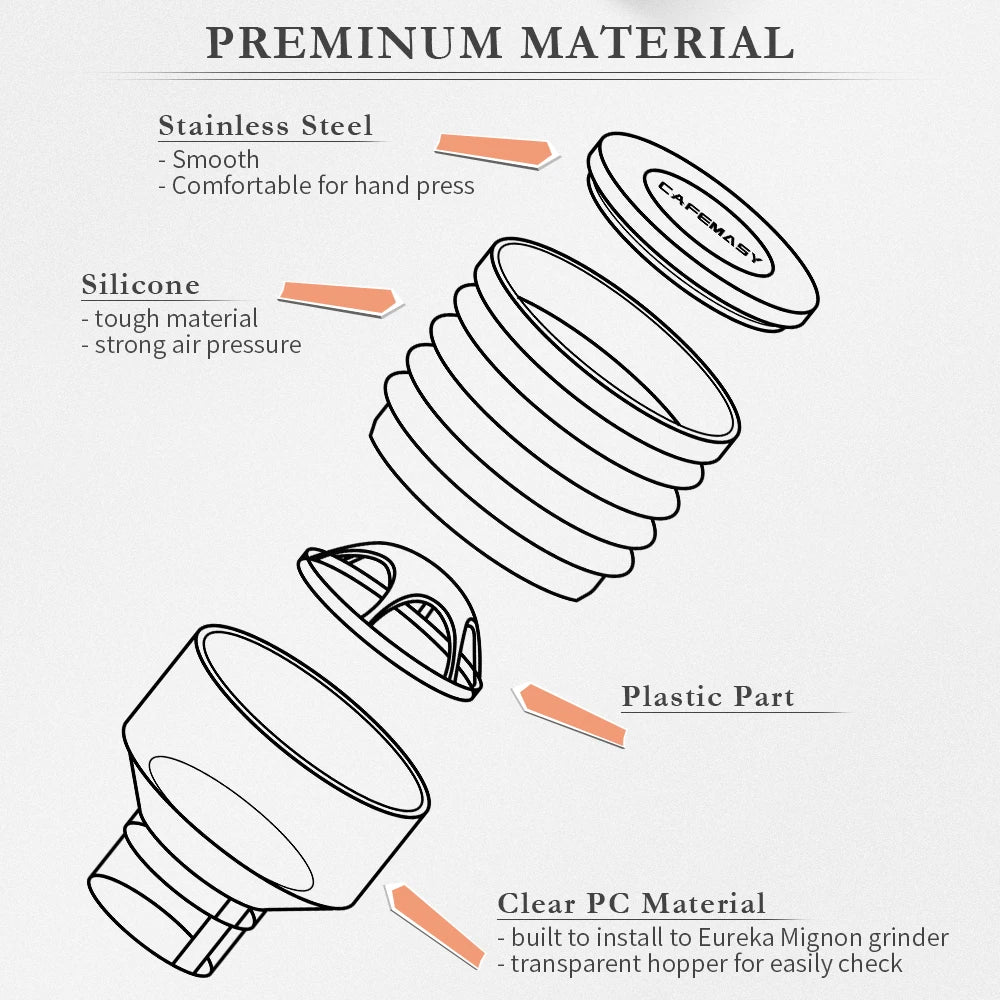 PREMINUM MATERIAL

Stainless Steel
- Smooth
- Comfortable for hand press

CAFEMASY

Silicone
- tough material
- strong air pressure

Plastic Part

Clear PC Material
- built to install to Eureka Mignon grinder
- transparent hopper for easily check