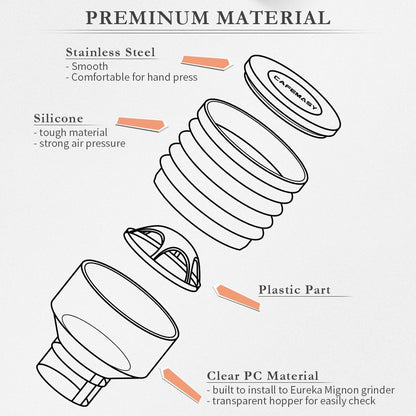 PREMINUM MATERIAL

Stainless Steel
- Smooth
- Comfortable for hand press

CAFEMASY

Silicone
- tough material
- strong air pressure

Plastic Part

Clear PC Material
- built to install to Eureka Mignon grinder
- transparent hopper for easily check