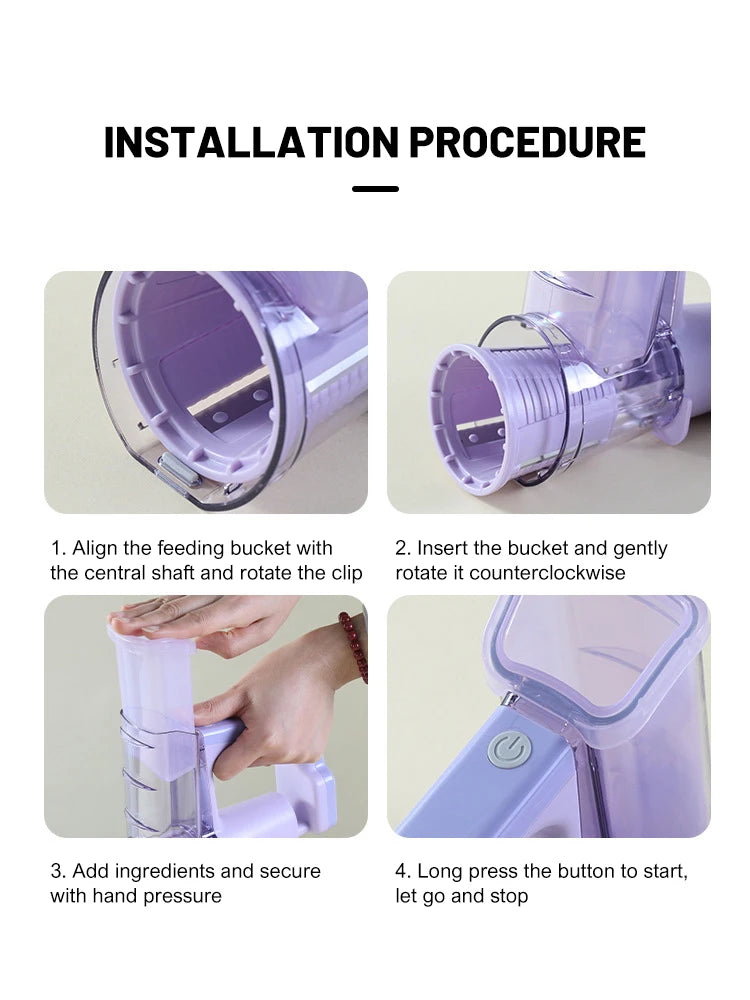 INSTALLATION PROCEDURE

1. Align the feeding bucket with the central shaft and rotate the clip

2. Insert the bucket and gently rotate it counterclockwise

3. Add ingredients and secure with hand pressure

4. Long press the button to start, let go and stop