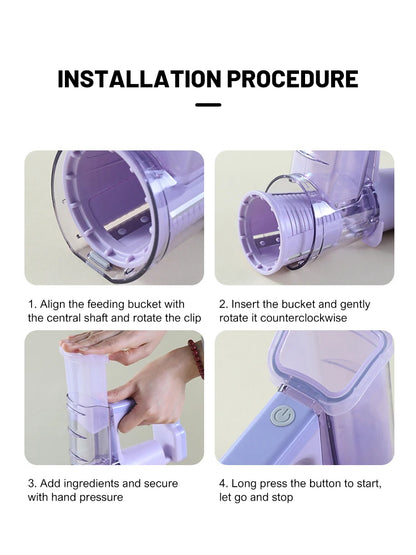 INSTALLATION PROCEDURE

1. Align the feeding bucket with the central shaft and rotate the clip

2. Insert the bucket and gently rotate it counterclockwise

3. Add ingredients and secure with hand pressure

4. Long press the button to start, let go and stop