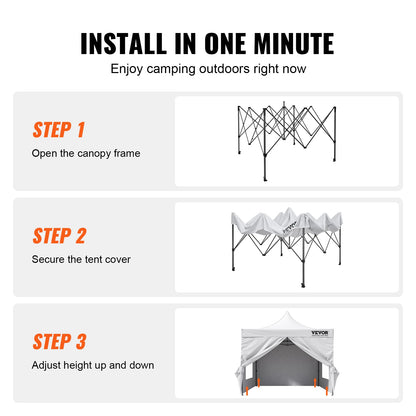 INSTALL IN ONE MINUTE

Enjoy camping outdoors right now

STEP 1

Open the canopy frame

STEP 2

Secure the tent cover

VEVOR

STEP 3

Adjust height up and down

VEVOR