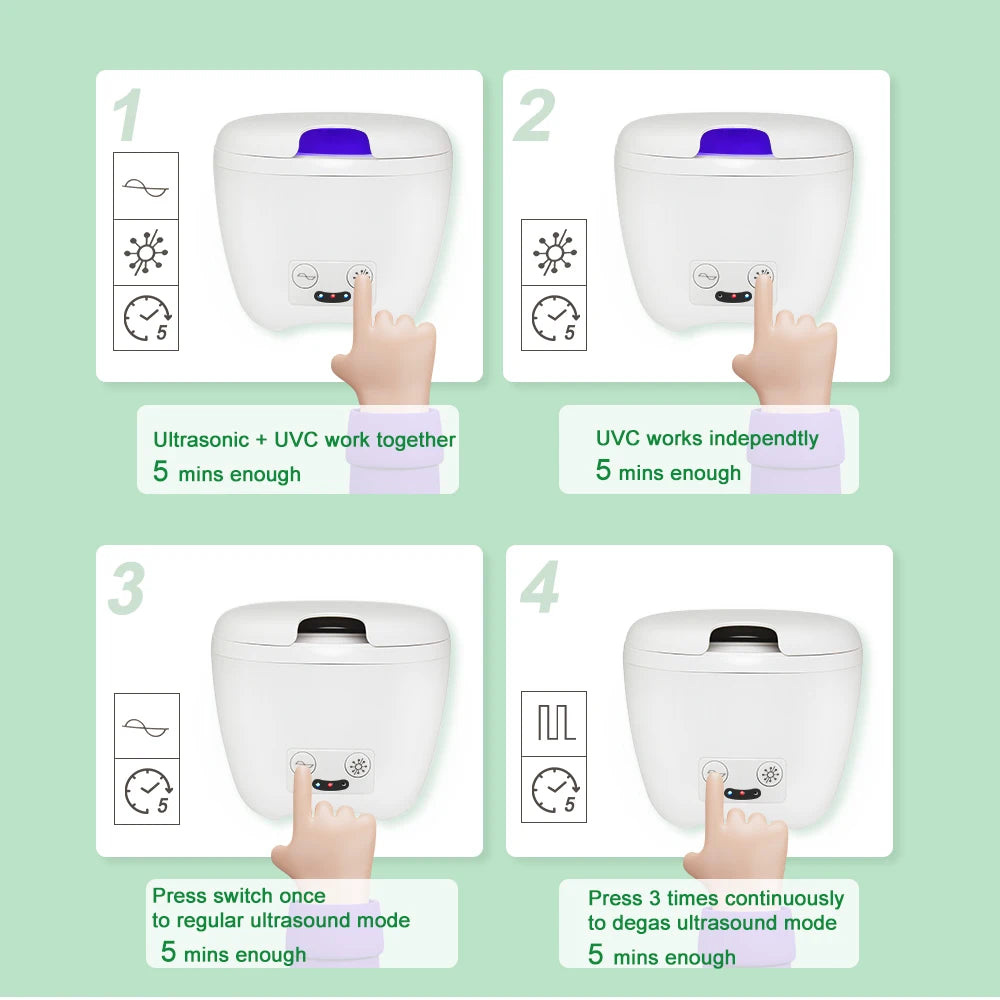 1

5

Ultrasonic + UVC work together
5 mins enough

2

5

UVC works independtly
5 mins enough

3

5

Press switch once
to regular ultrasound mode
5 mins enough

4

5

Press 3 times continuously
to degas ultrasound mode
5 mins enough