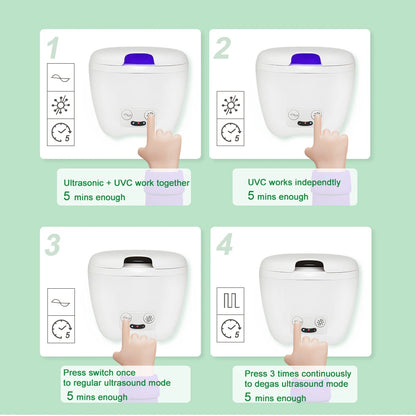 1

5

Ultrasonic + UVC work together
5 mins enough

2

5

UVC works independtly
5 mins enough

3

5

Press switch once
to regular ultrasound mode
5 mins enough

4

5

Press 3 times continuously
to degas ultrasound mode
5 mins enough