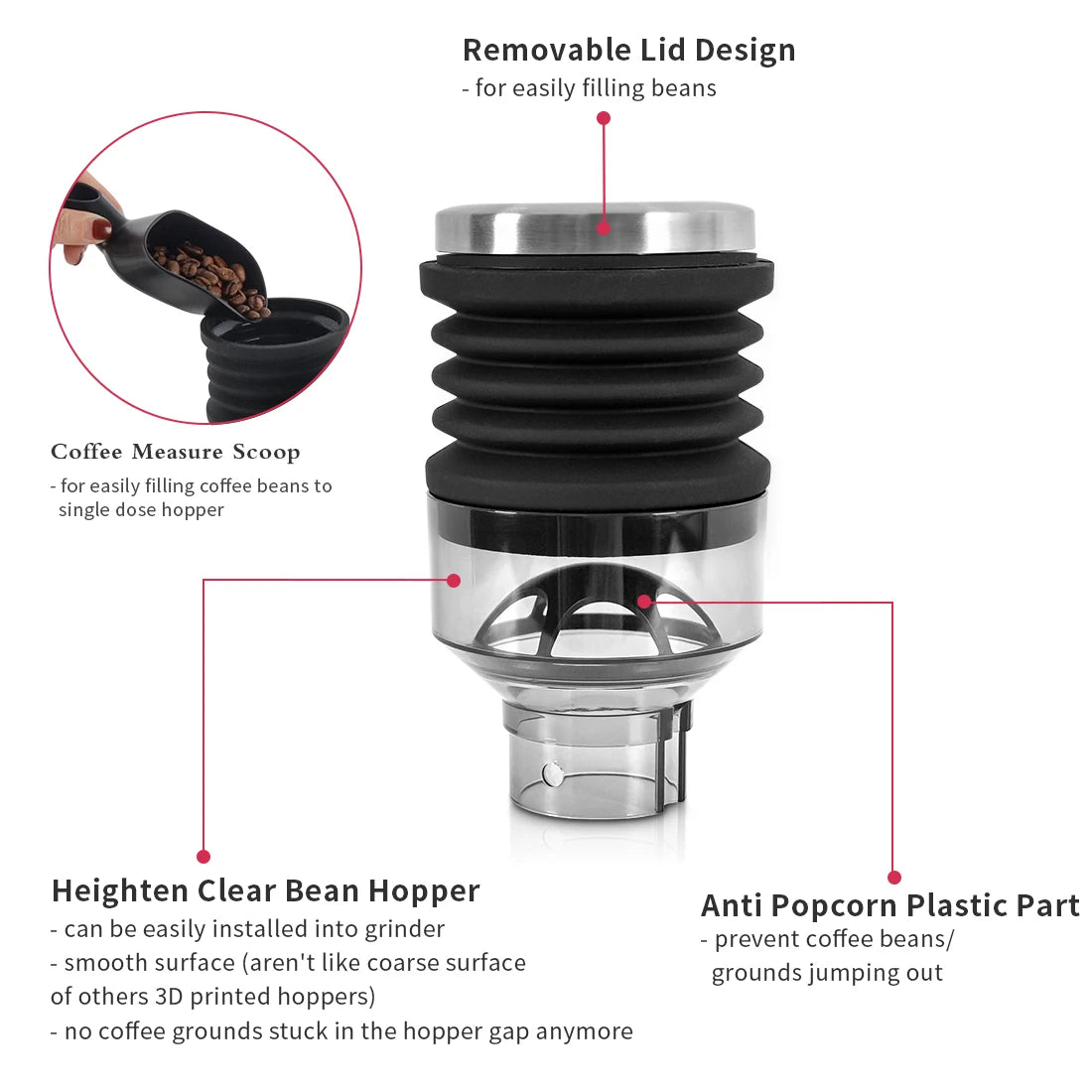 Removable Lid Design
- for easily filling beans

Coffee Measure Scoop
- for easily filling coffee beans to single dose hopper

Heighten Clear Bean Hopper
- can be easily installed into grinder
- smooth surface (aren't like coarse surface of others 3D printed hoppers)
- no coffee grounds stuck in the hopper gap anymore

Anti Popcorn Plastic Part
- prevent coffee beans/ grounds jumping out