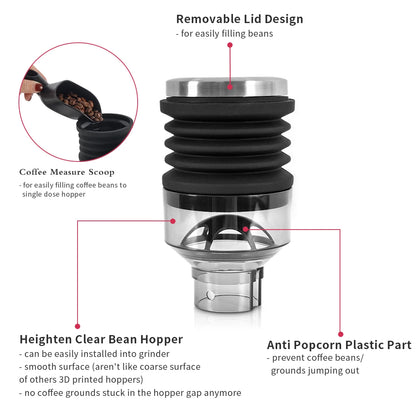 Removable Lid Design
- for easily filling beans

Coffee Measure Scoop
- for easily filling coffee beans to single dose hopper

Heighten Clear Bean Hopper
- can be easily installed into grinder
- smooth surface (aren't like coarse surface of others 3D printed hoppers)
- no coffee grounds stuck in the hopper gap anymore

Anti Popcorn Plastic Part
- prevent coffee beans/ grounds jumping out