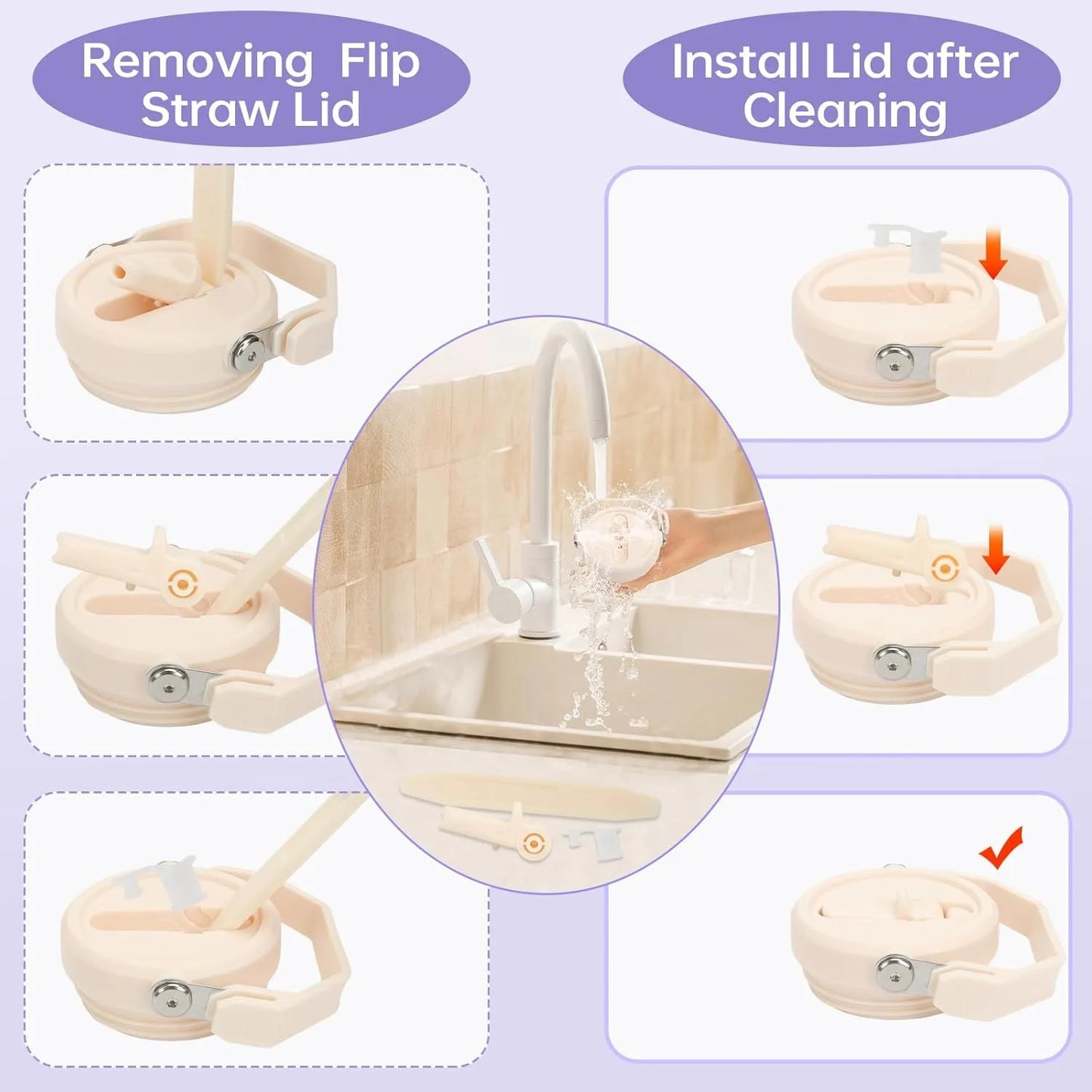 Removing Flip Straw Lid

Install Lid after Cleaning