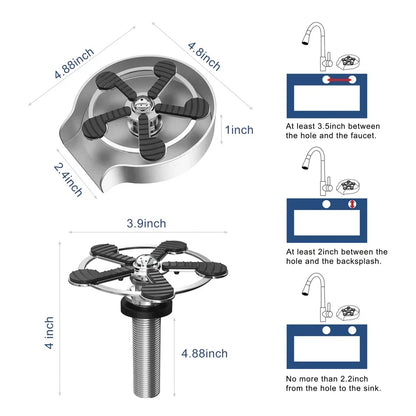 4.88inch

4.8inch

1inch

2.4inch

3.9inch

4 inch

4.88inch

At least 3.5inch between the hole and the faucet.

At least 2inch between the hole and the backsplash.

No more than 2.2inch from the hole to the sink.