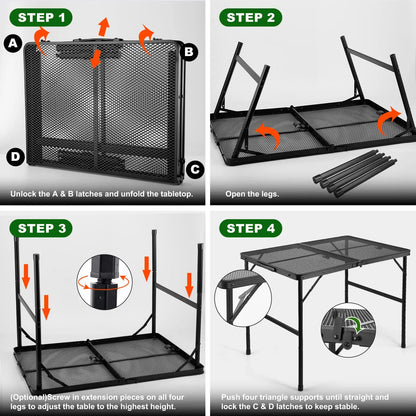 STEP 1

A

B

D

C

Unlock the A & B latches and unfold the tabletop.

STEP 2

Open the legs.

STEP 3

(Optional)Screw in extension pieces on all four legs to adjust the table to the highest height.

STEP 4

Push four triangle supports until straight and lock the C & D latches to keep stable.