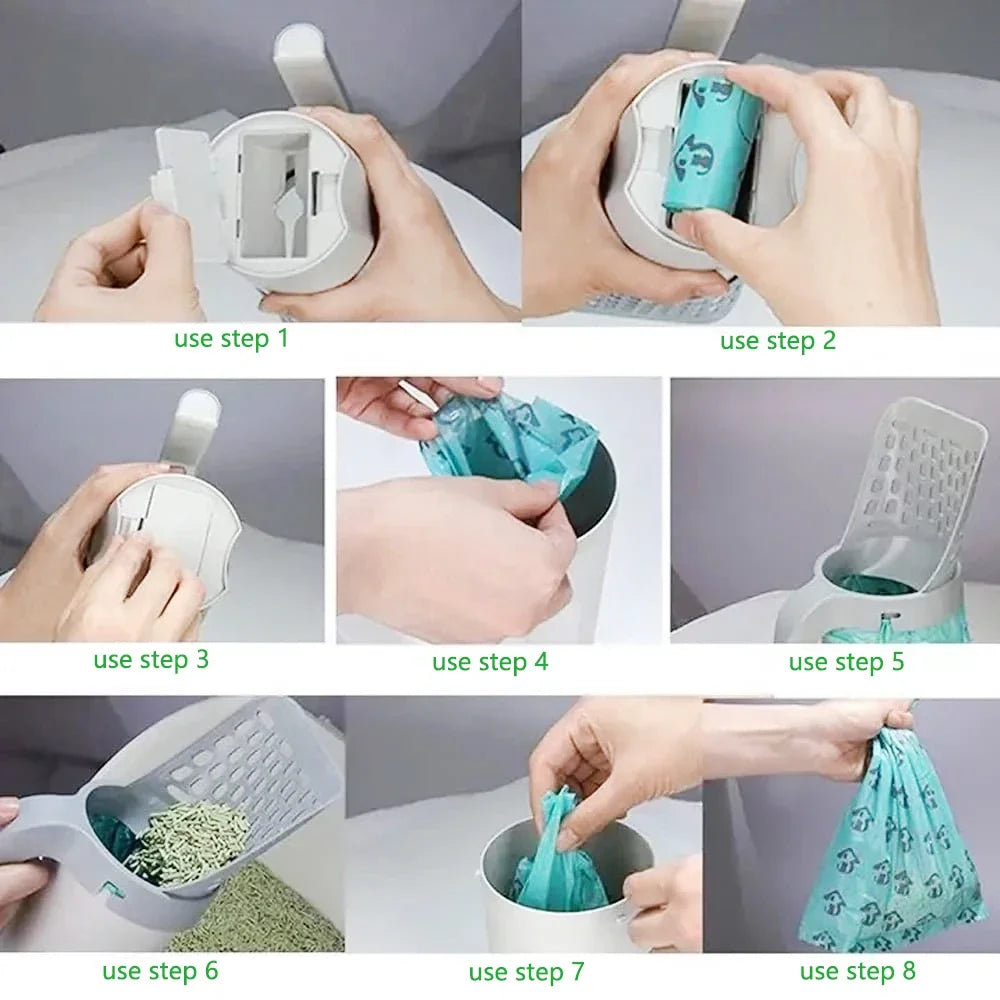 use step 1

use step 2

use step 3

use step 4

use step 5

use step 6

use step 7

use step 8