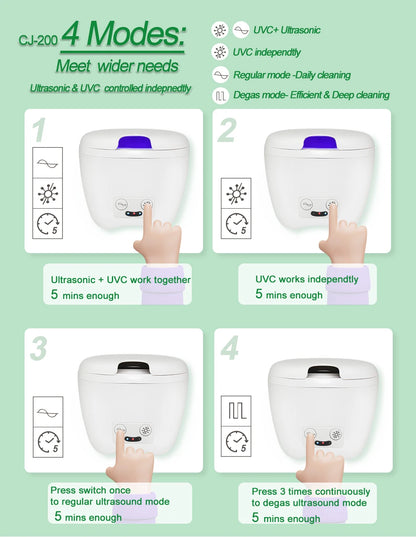 CJ-200 4 Modes:
Meet wider needs
Ultrasonic & UVC controlled indepnedtly

UVC+ Ultrasonic
UVC independtly
Regular mode -Daily cleaning
Degas mode- Efficient & Deep cleaning

1
5
Ultrasonic + UVC work together
5 mins enough

2
5
UVC works independtly
5 mins enough

3
5
Press switch once to regular ultrasound mode
5 mins enough

4
5
Press 3 times continuously to degas ultrasound mode
5 mins enough