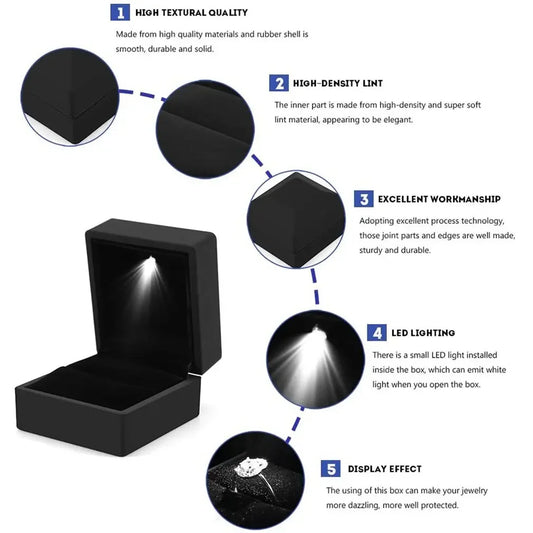 1 HIGH TEXTURAL QUALITY

Made from high quality materials and rubber shell is smooth, durable and solid.

2 HIGH-DENSITY LINT

The inner part is made from high-density and super soft lint material, appearing to be elegant.

3 EXCELLENT WORKMANSHIP

Adopting excellent process technology, those joint parts and edges are well made, sturdy and durable.

4 LED LIGHTING

There is a small LED light installed inside the box, which can emit white light when you open the box.

5 DISPLAY EFFECT

The using of this box can make your jewelry more dazzling, more well protected.