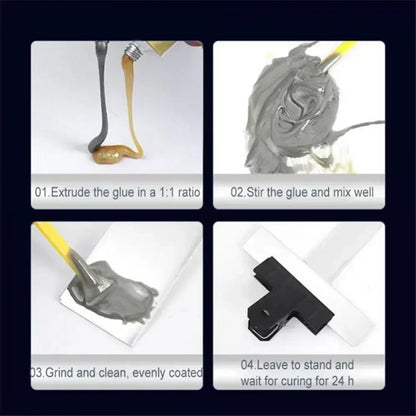 01.Extrude the glue in a 1:1 ratio

02.Stir the glue and mix well

03.Grind and clean, evenly coated

04.Leave to stand and wait for curing for 24 h