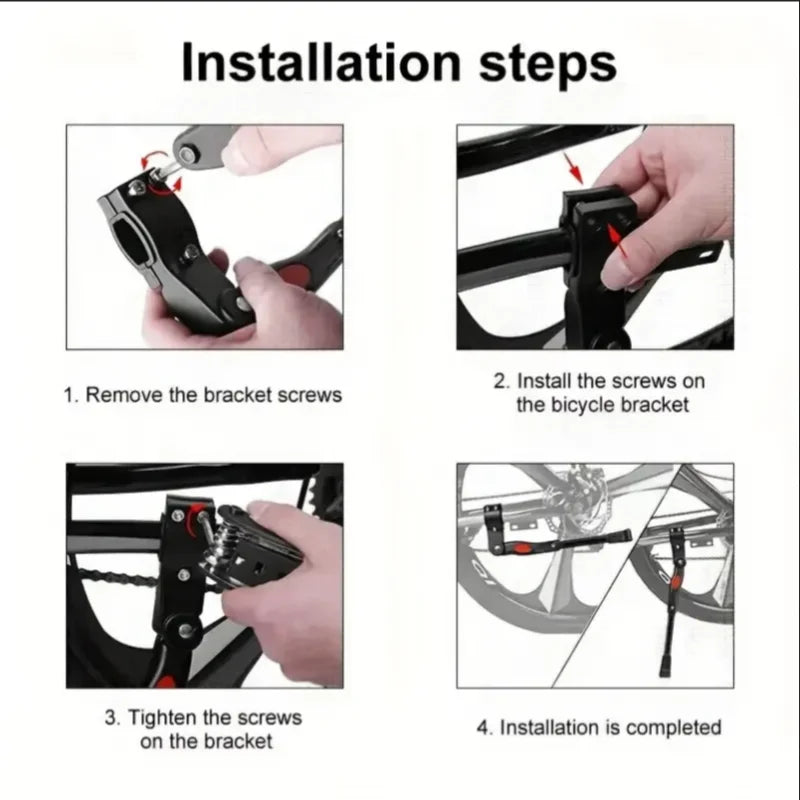 Installation steps

1. Remove the bracket screws

2. Install the screws on the bicycle bracket

3. Tighten the screws on the bracket

4. Installation is completed