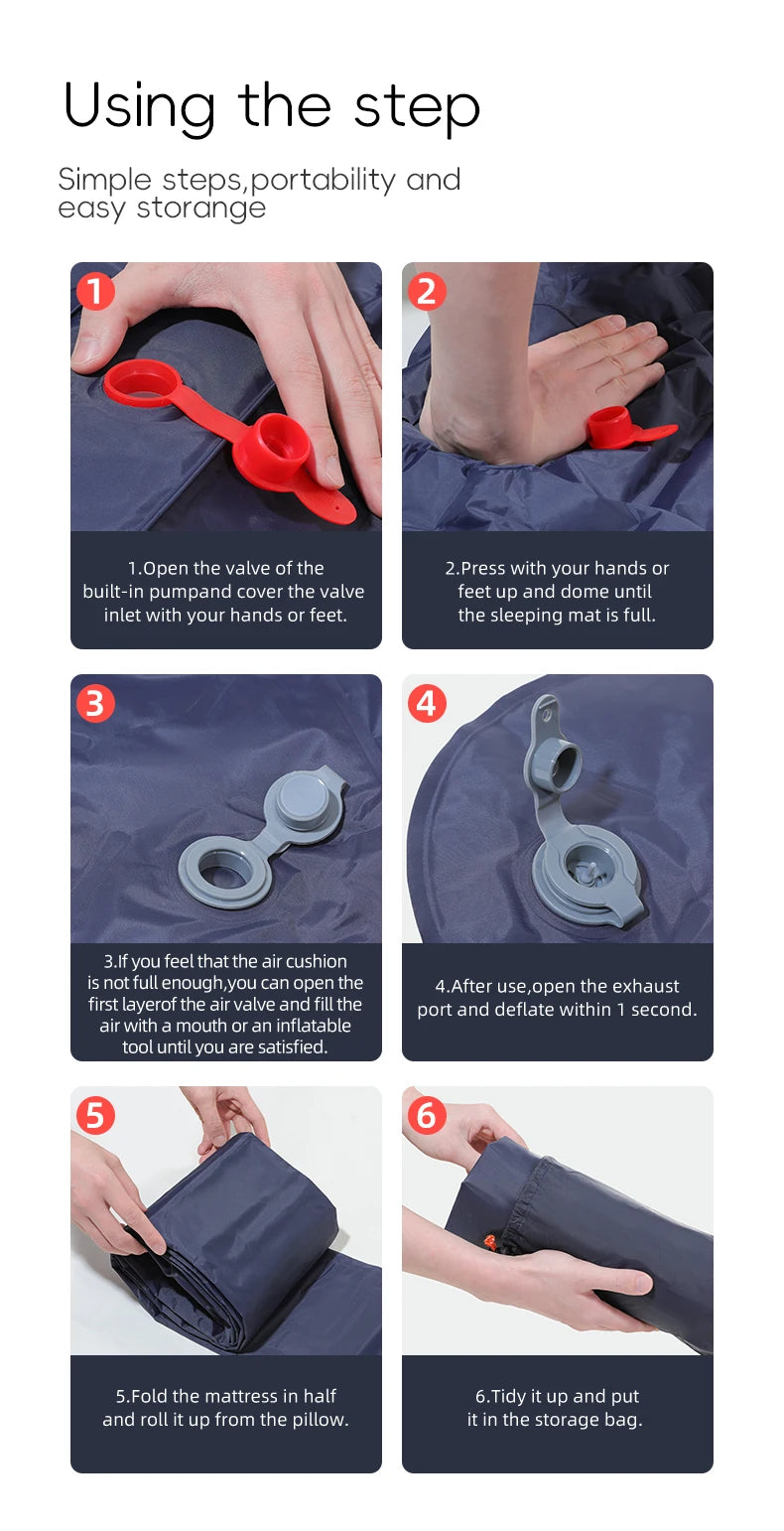 Using the step

Simple steps,portability and easy storange

1

1.Open the valve of the built-in pumpand cover the valve inlet with your hands or feet.

2

2.Press with your hands or feet up and dome until the sleeping mat is full.

3

3.If you feel that the air cushion is not full enough,you can open the first layerof the air valve and fill the air with a mouth or an inflatable tool until you are satisfied.

4

4.After use,open the exhaust port and deflate within 1 second.

5

5.Fold the mattress in half and roll it up from the pillow.

6

6.Tidy it up and put it in the storage bag.