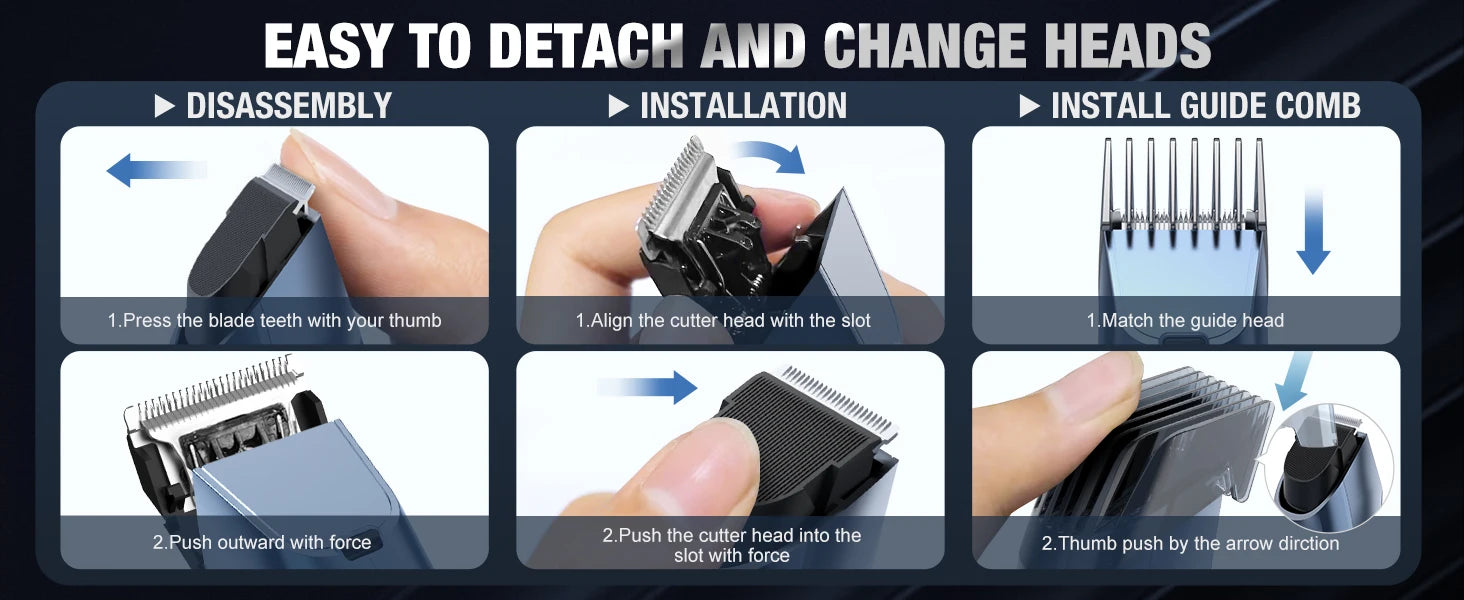 EASY TO DETACH AND CHANGE HEADS

▶ DISASSEMBLY

1.Press the blade teeth with your thumb

2.Push outward with force

▶ INSTALLATION

1.Align the cutter head with the slot

2.Push the cutter head into the slot with force

▶ INSTALL GUIDE COMB

1.Match the guide head

2.Thumb push by the arrow dirction