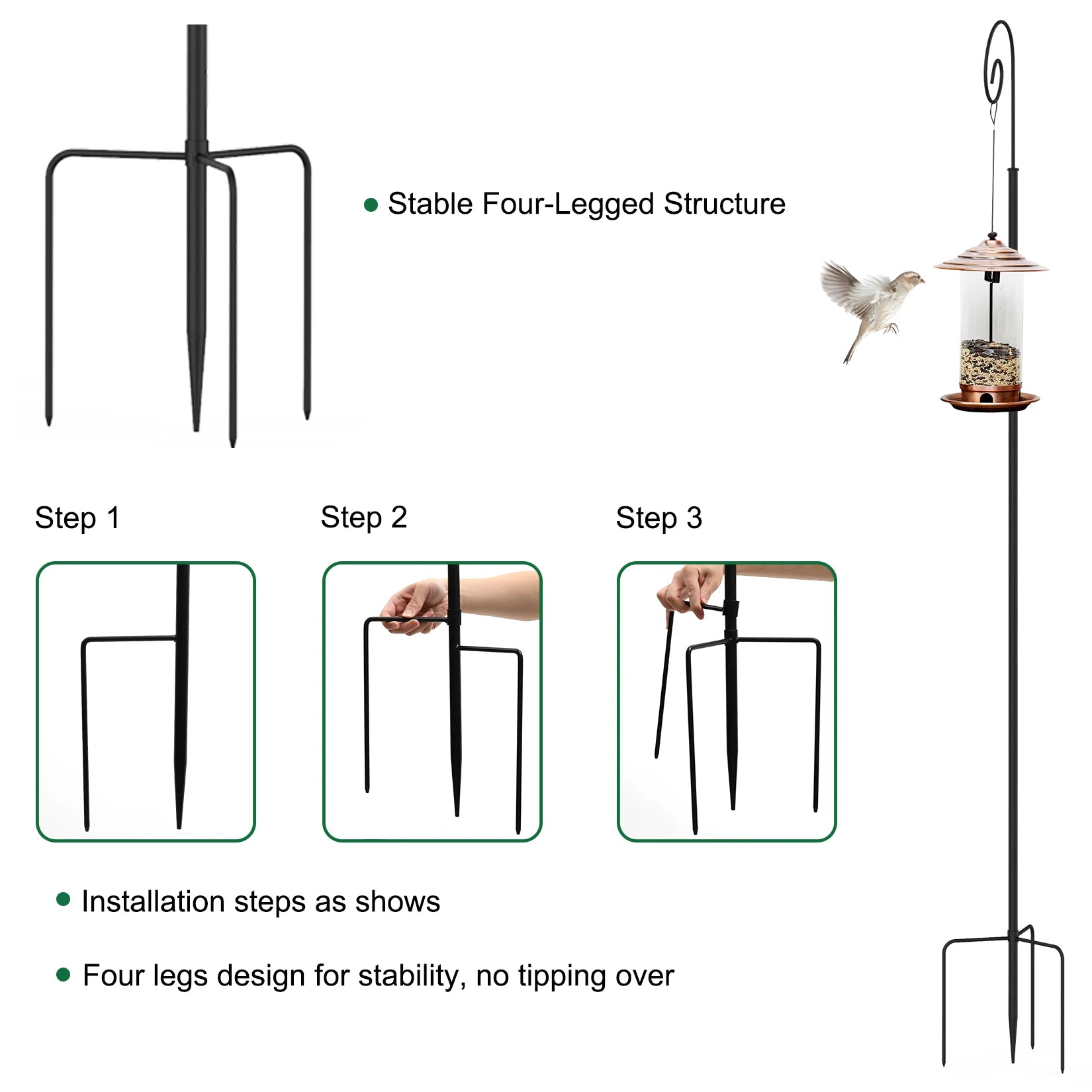 ● Stable Four-Legged Structure

Step 1

Step 2

Step 3

● Installation steps as shows

● Four legs design for stability, no tipping over