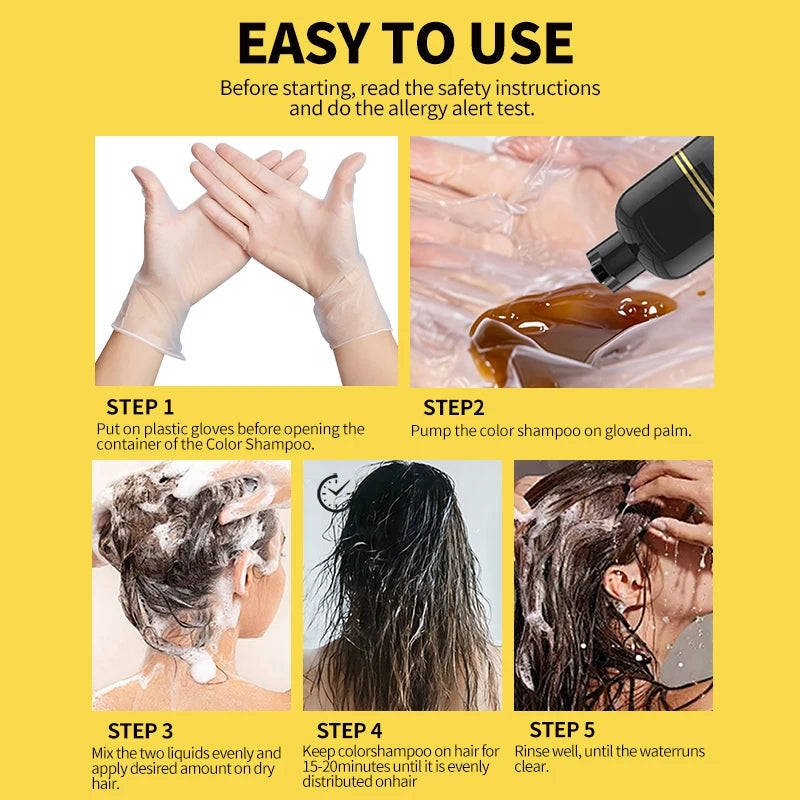 EASY TO USE

Before starting, read the safety instructions and do the allergy alert test.

STEP 1
Put on plastic gloves before opening the container of the Color Shampoo.

STEP2
Pump the color shampoo on gloved palm.

STEP 3
Mix the two liquids evenly and apply desired amount on dry hair.

STEP 4
Keep colorshampoo on hair for 15-20minutes until it is evenly distributed onhair

STEP 5
Rinse well, until the waterruns clear.