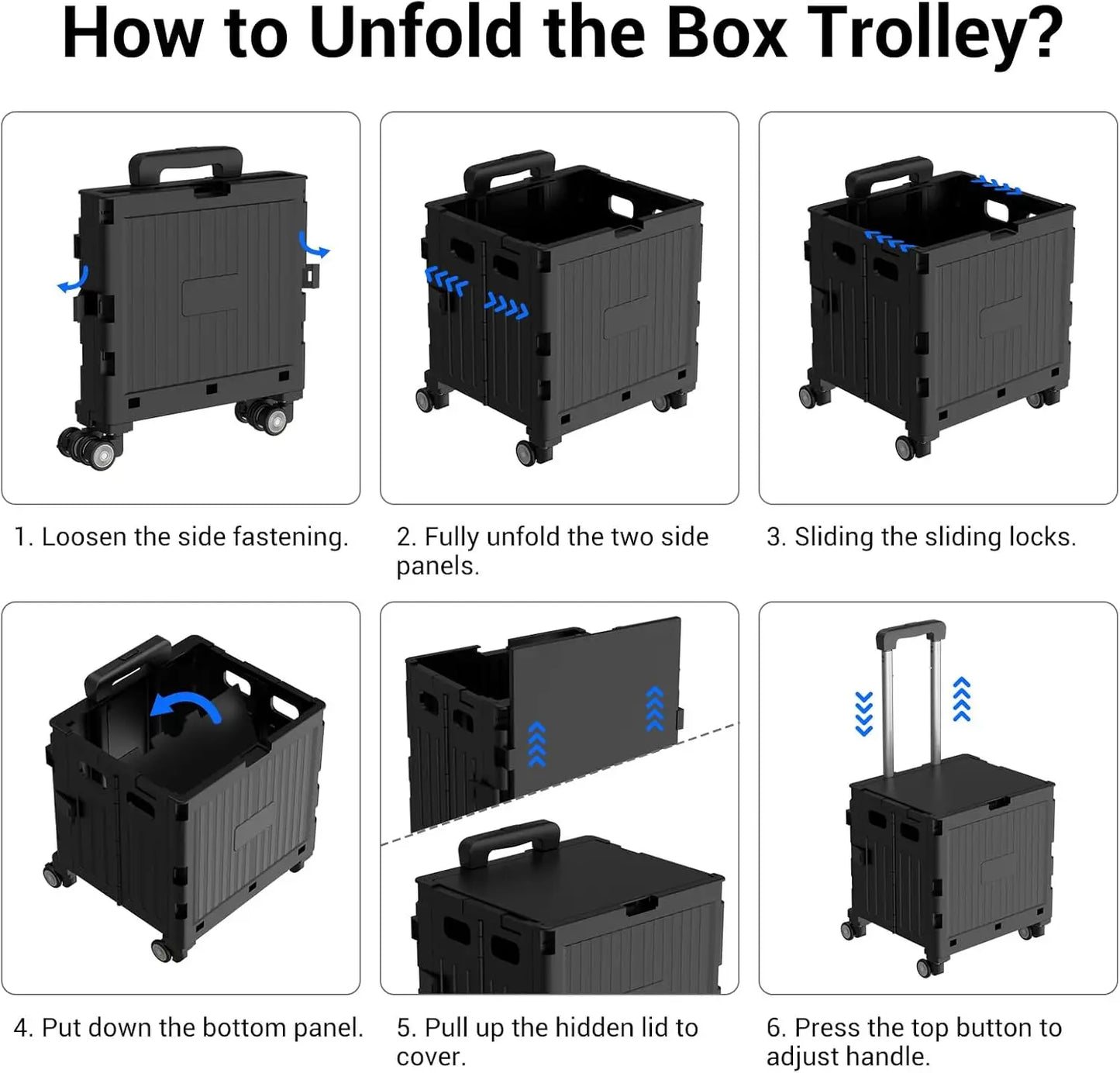 How to Unfold the Box Trolley?

1. Loosen the side fastening.

2. Fully unfold the two side panels.

3. Sliding the sliding locks.

4. Put down the bottom panel.

5. Pull up the hidden lid to cover.

6. Press the top button to adjust handle.