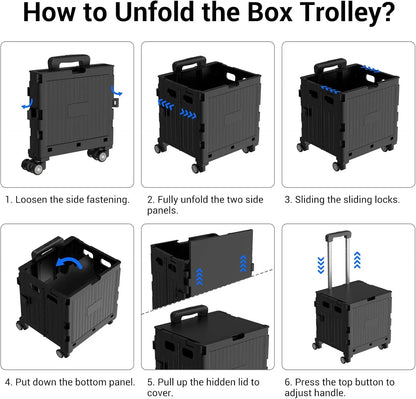 How to Unfold the Box Trolley?

1. Loosen the side fastening.

2. Fully unfold the two side panels.

3. Sliding the sliding locks.

4. Put down the bottom panel.

5. Pull up the hidden lid to cover.

6. Press the top button to adjust handle.