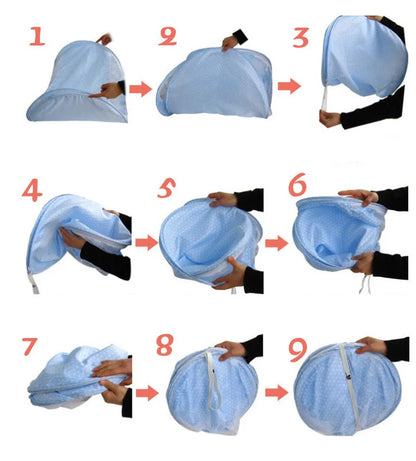 1
2
3
4
5
6
7
8
9