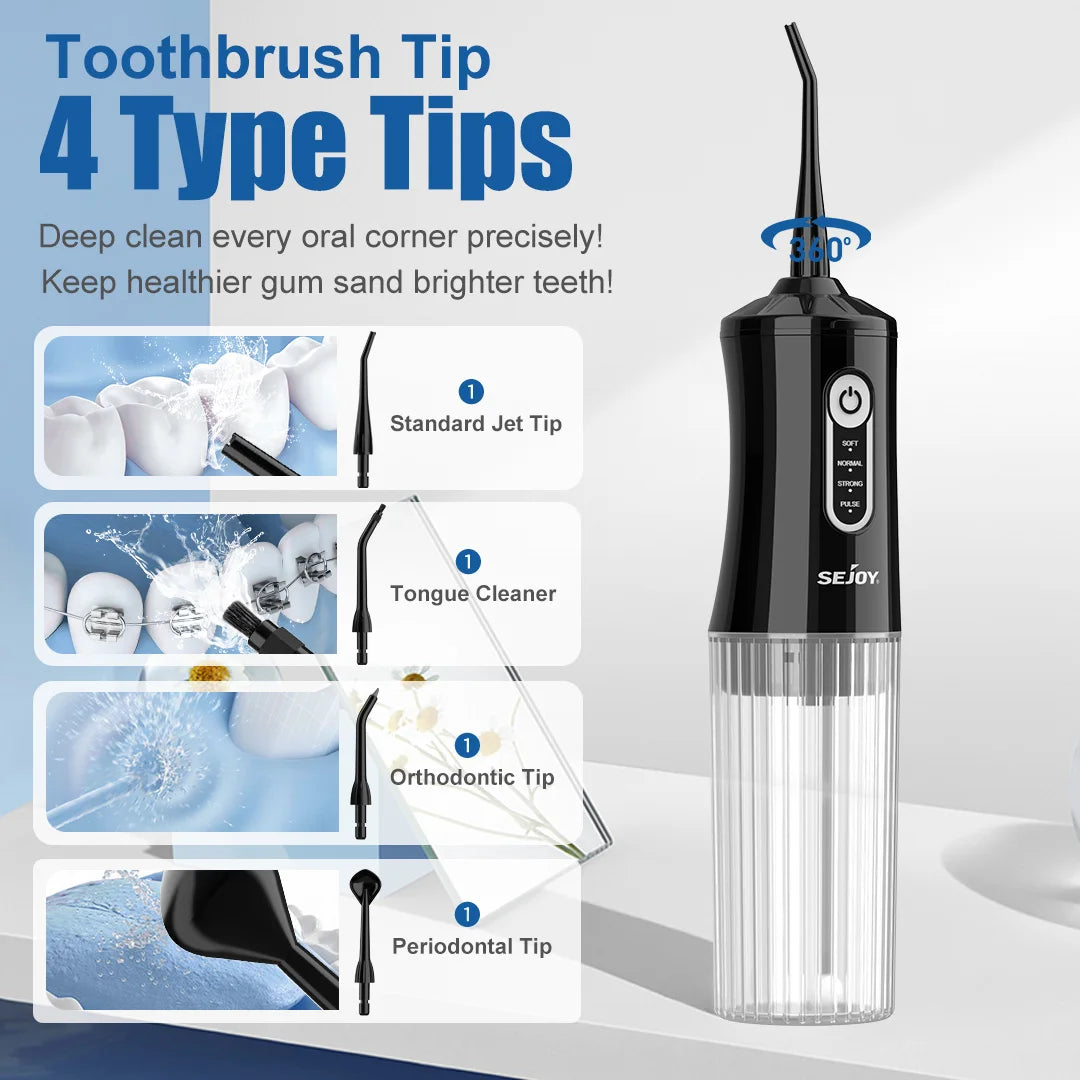 Toothbrush Tip
4 Type Tips

Deep clean every oral corner precisely!
Keep healthier gum sand brighter teeth!

1
Standard Jet Tip

1
Tongue Cleaner

1
Orthodontic Tip

1
Periodontal Tip

360°

SOFT
NORMAL
STRONG
PULSE

SEJOY