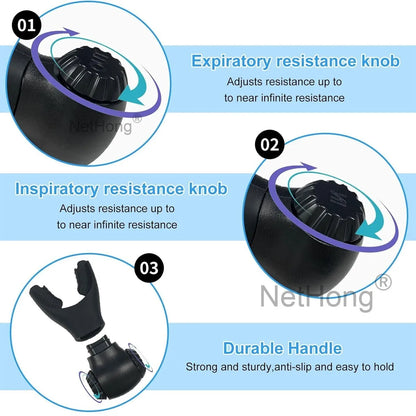 01

Expiratory resistance knob

Adjusts resistance up to to near infinite resistance

NetHong®

02

Inspiratory resistance knob

Adjusts resistance up to to near infinite resistance

03

NetHong®

Durable Handle

Strong and sturdy,anti-slip and easy to hold