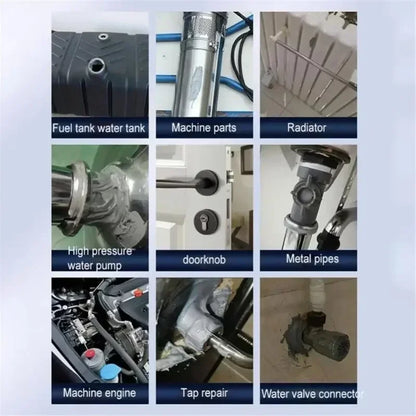 Fuel tank water tank

Machine parts

Radiator

High pressure water pump

doorknob

Metal pipes

Machine engine

Tap repair

Water valve connector