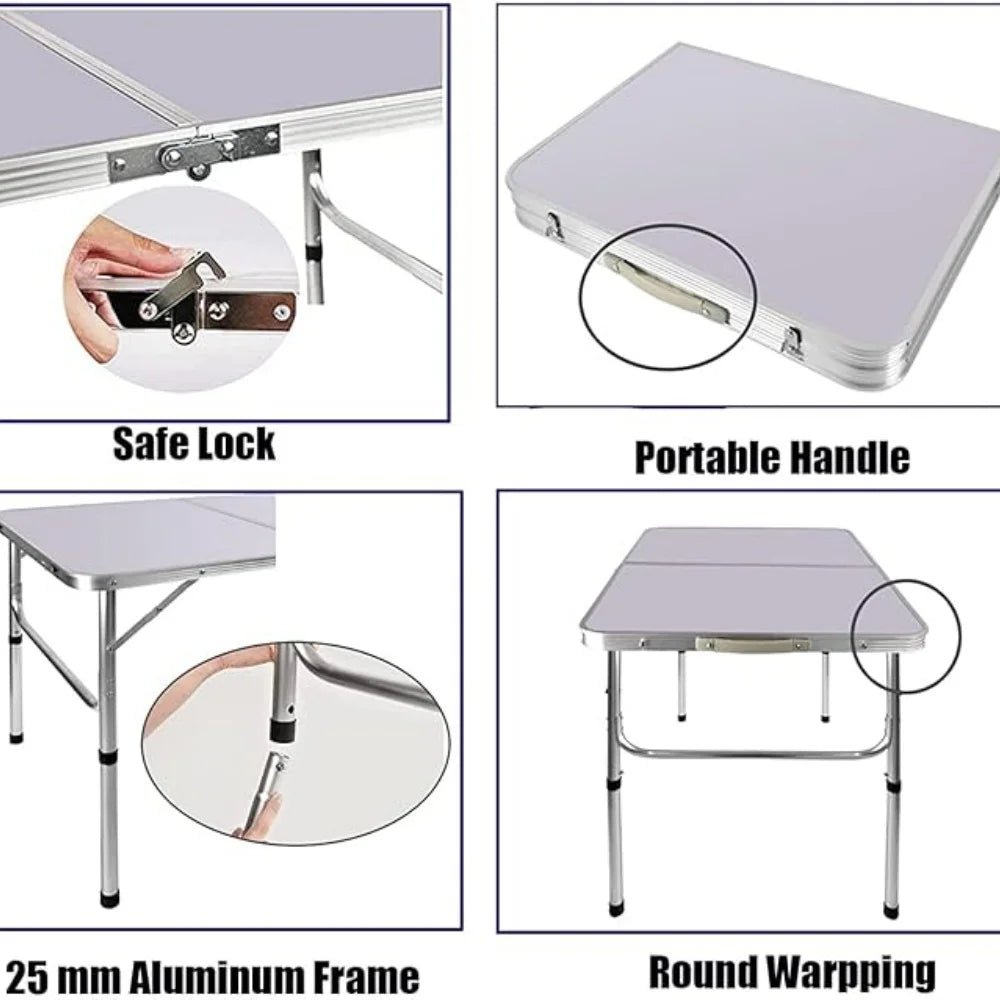 Safe Lock

Portable Handle

25 mm Aluminum Frame

Round Warpping