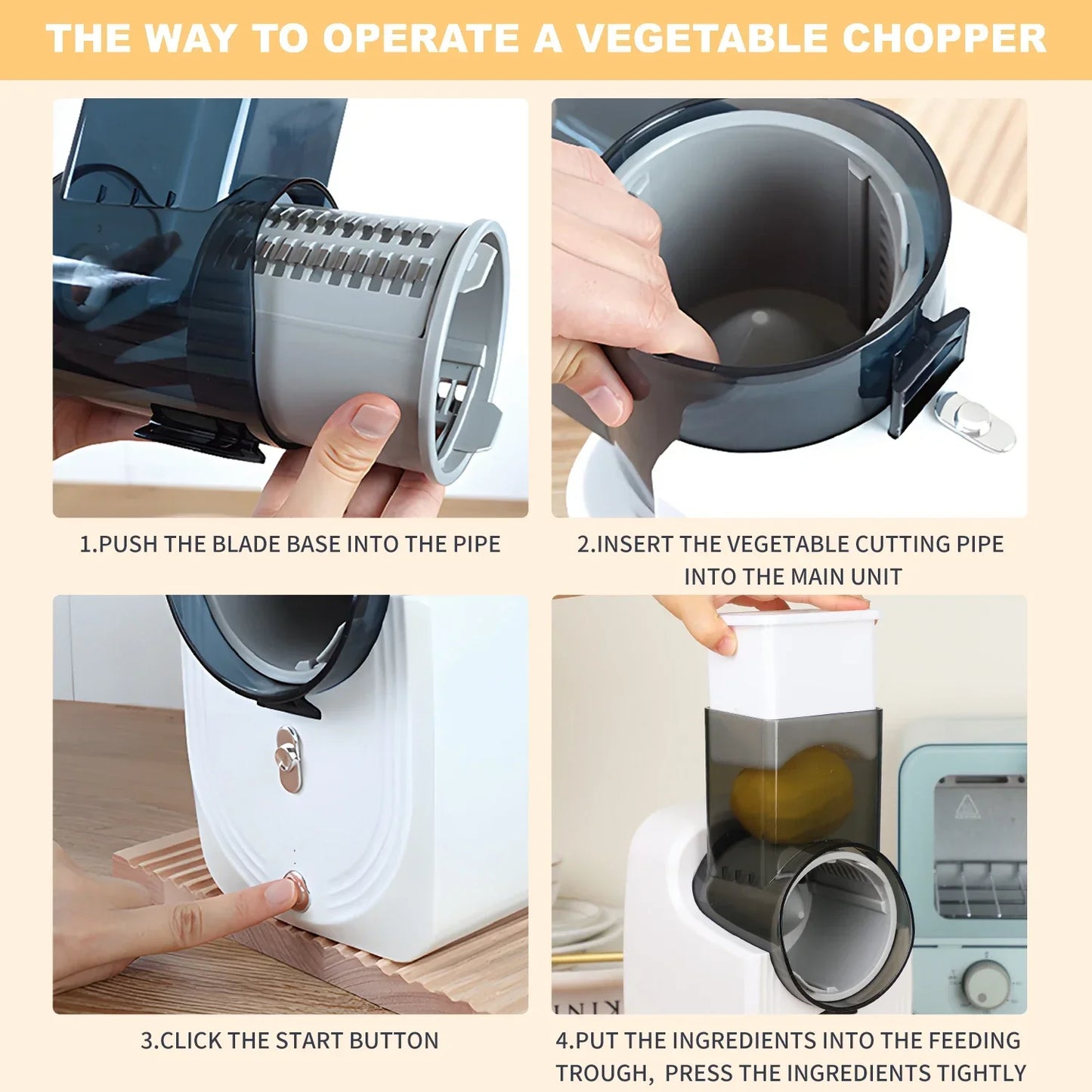 THE WAY TO OPERATE A VEGETABLE CHOPPER

1.PUSH THE BLADE BASE INTO THE PIPE

2.INSERT THE VEGETABLE CUTTING PIPE INTO THE MAIN UNIT

3.CLICK THE START BUTTON

4.PUT THE INGREDIENTS INTO THE FEEDING TROUGH, PRESS THE INGREDIENTS TIGHTLY