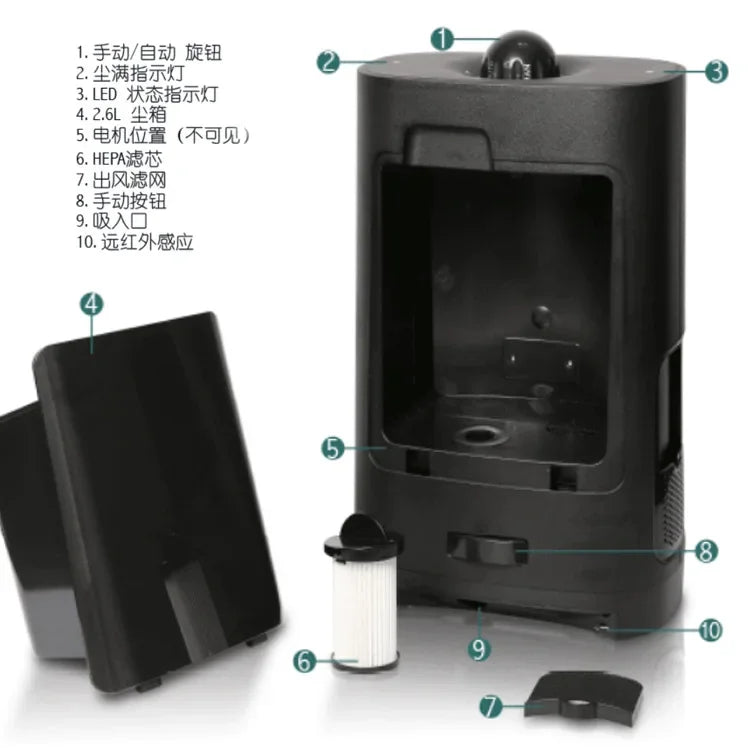 1. 手动/自动 旋钮
2. 尘满指示灯
3. LED 状态指示灯
4. 2.6L 尘箱
5. 电机位置（不可见）
6. HEPA滤芯
7. 出风滤网
8. 手动按钮
9. 吸入口
10. 远红外感应

1
2
3
4
5
6
7
8
9
10