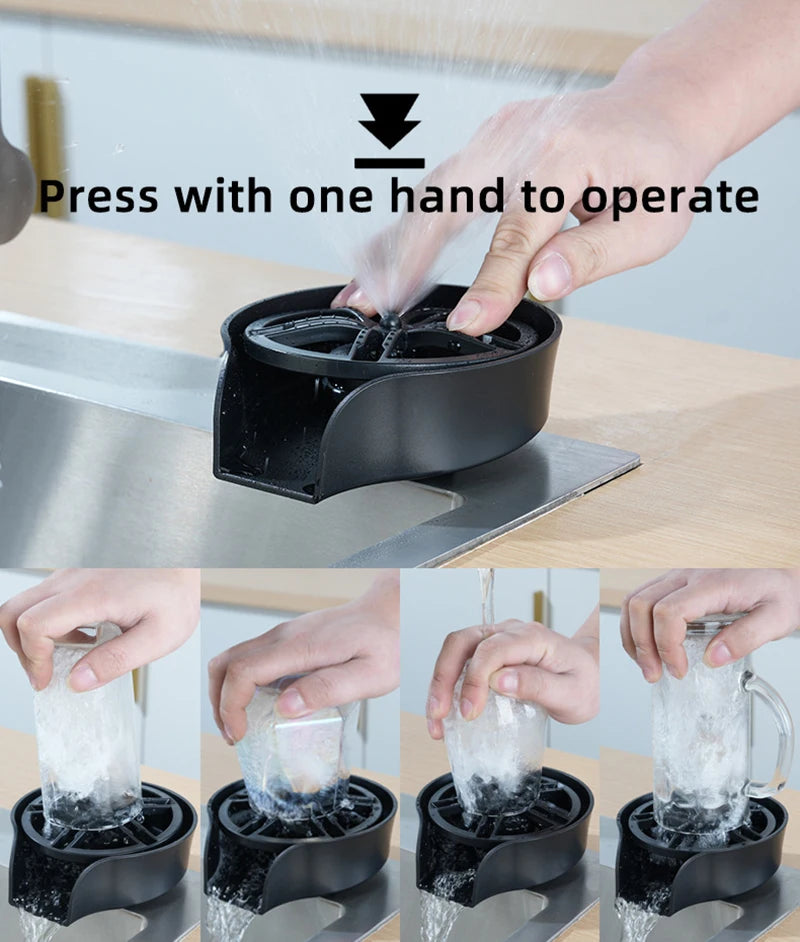 Press with one hand to operate