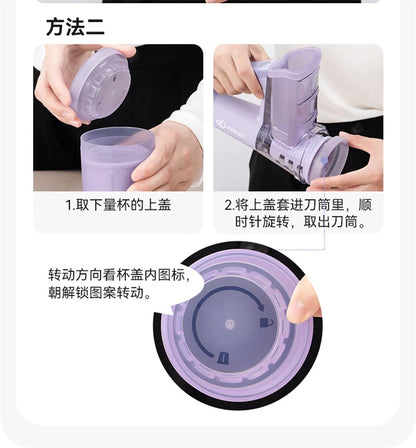 方法二

1.取下量杯的上盖

2.将上盖套进刀筒里，顺时针旋转，取出刀筒。

转动方向看杯盖内图标，朝解锁图案转动。